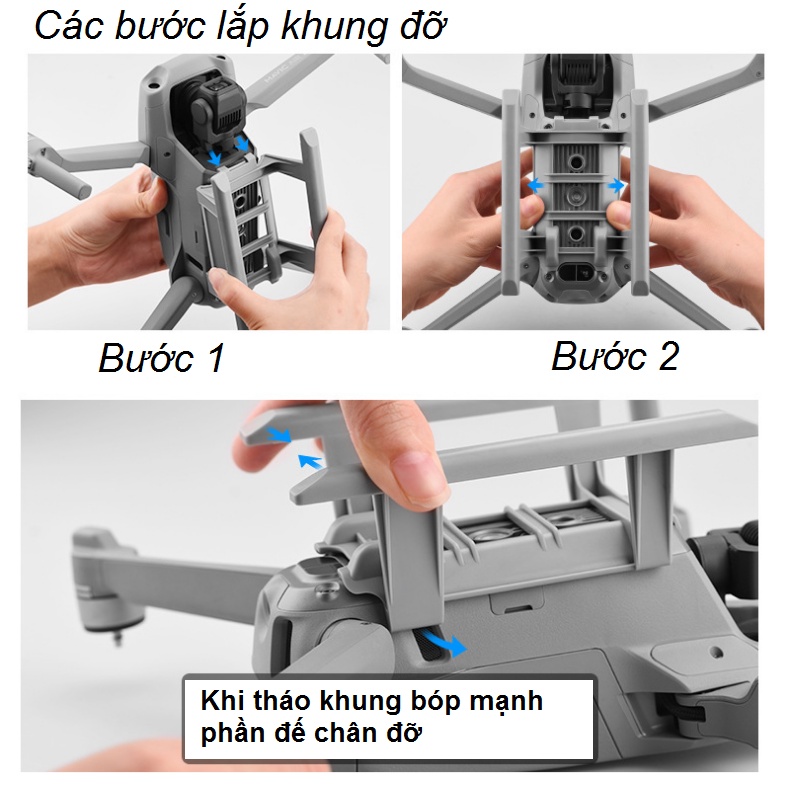 Các bước lắp khung đỡ

Bước 1

Bước 2

Khi tháo khung bóp mạnh phần đế chân đỡ