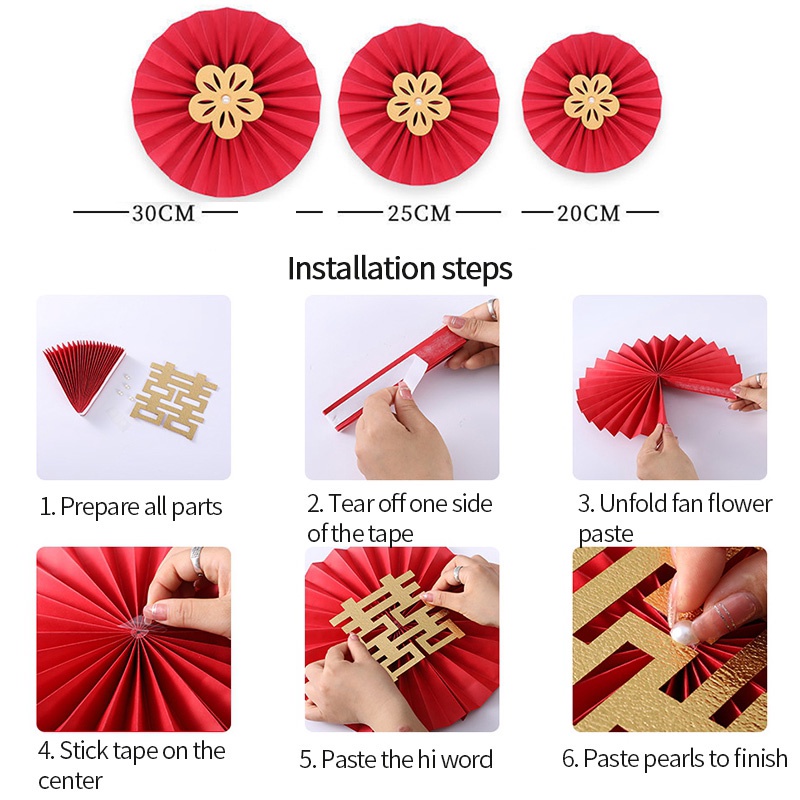 30CM

25CM

20CM

Installation steps

1. Prepare all parts

2. Tear off one side of the tape

3. Unfold fan flower paste

4. Stick tape on the center

5. Paste the hi word

6. Paste pearls to finish