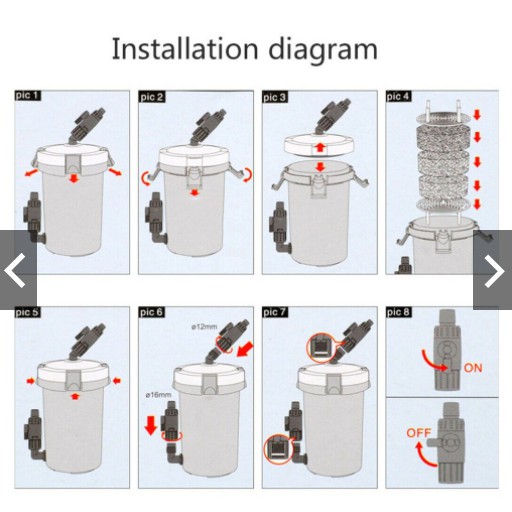 Installation diagram

pic 1

pic 2

pic 3

pic 4

pic 5

pic 6

ø12mm

ø16mm

pic 7

pic 8

ON

OFF