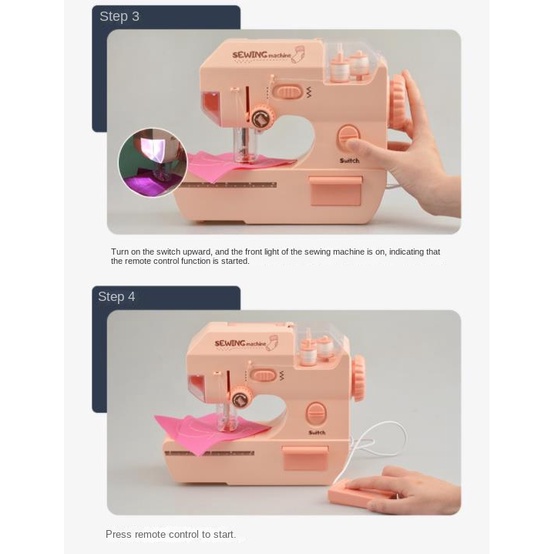 Step 3

SEWING machine

Switch

Turn on the switch upward, and the front light of the sewing machine is on, indicating that the remote control function is started.

Step 4

SEWING machine

Switch

Press remote control to start.