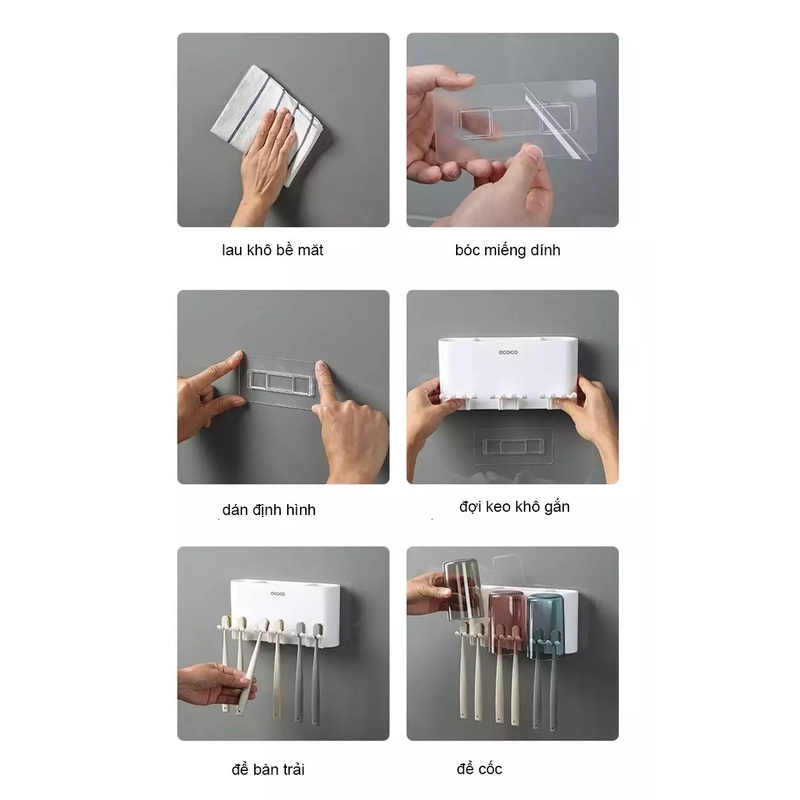 lau khô bề măt

bóc miếng dính

ecoco

dán định hình

đợi keo khô gắn

ecoco

để bàn trải

để cốc