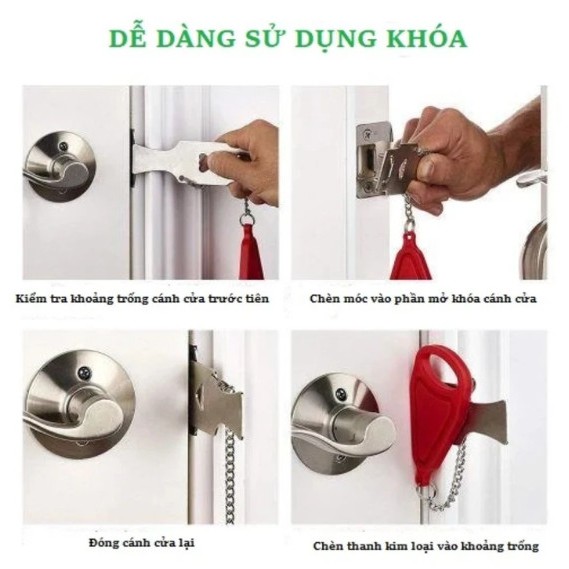 DỄ DÀNG SỬ DỤNG KHÓA

Kiểm tra khoảng trống cánh cửa trước tiên

Chèn móc vào phần mở khóa cánh cửa

Đóng cánh cửa lại

Chèn thanh kim loại vào khoảng trống