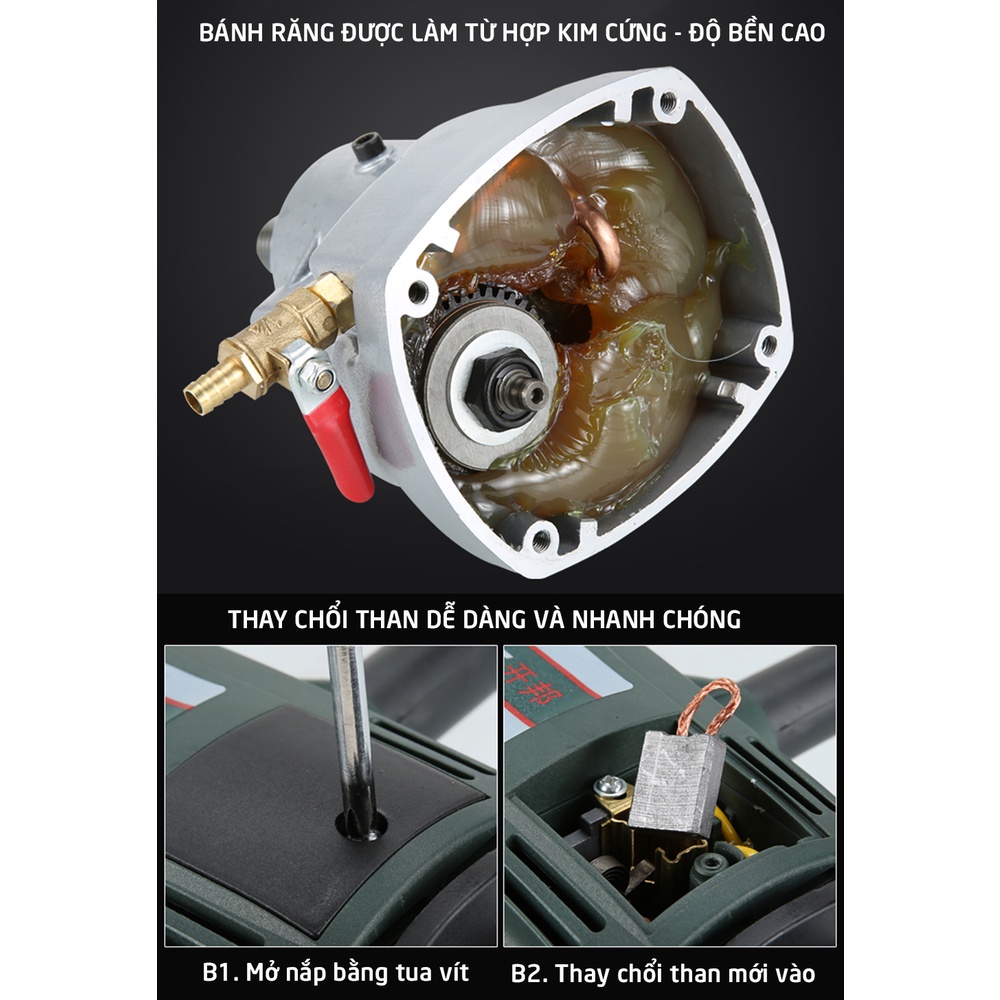 BÁNH RĂNG ĐƯỢC LÀM TỪ HỢP KIM CỨNG - ĐỘ BỀN CAO

THAY CHỔI THAN DỄ DÀNG VÀ NHANH CHÓNG

开邦

B1. Mở nắp bằng tua vít

B2. Thay chổi than mới vào