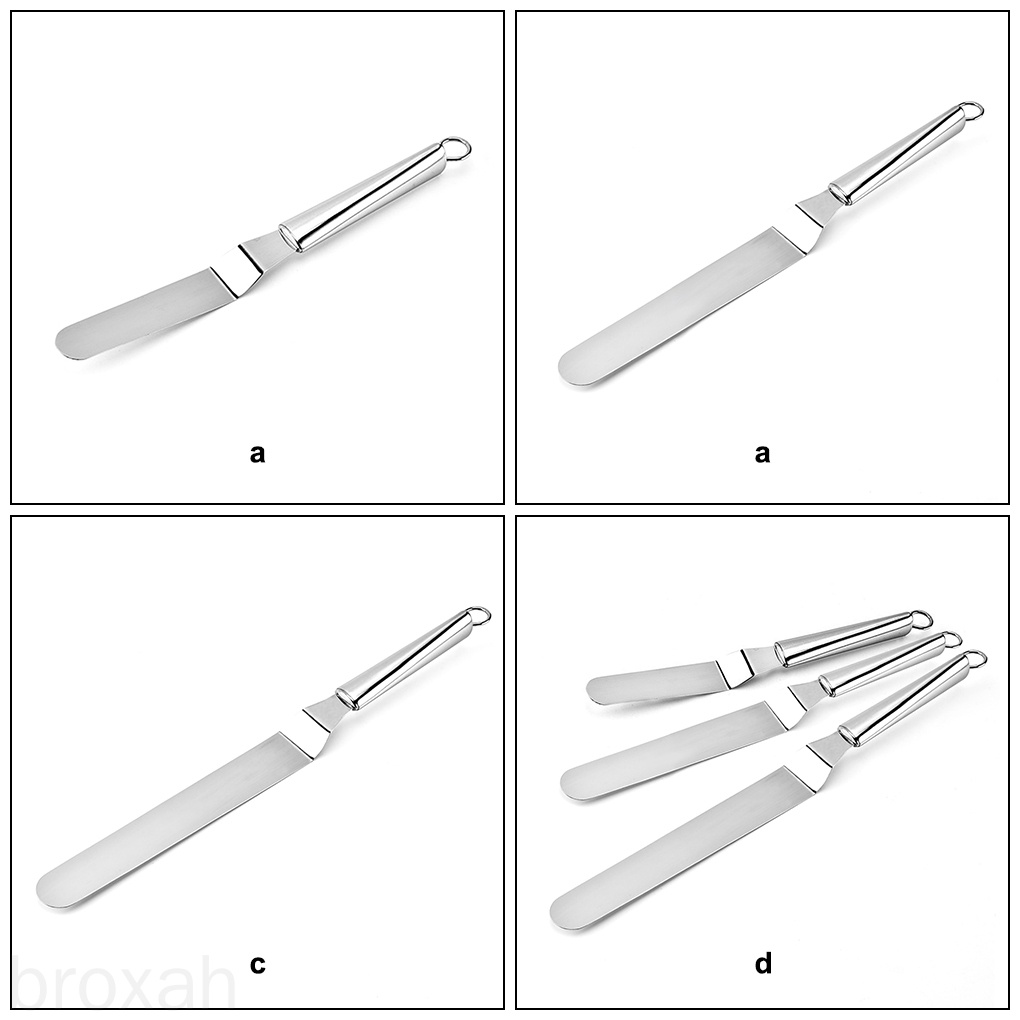 a

a

c

d

broxah