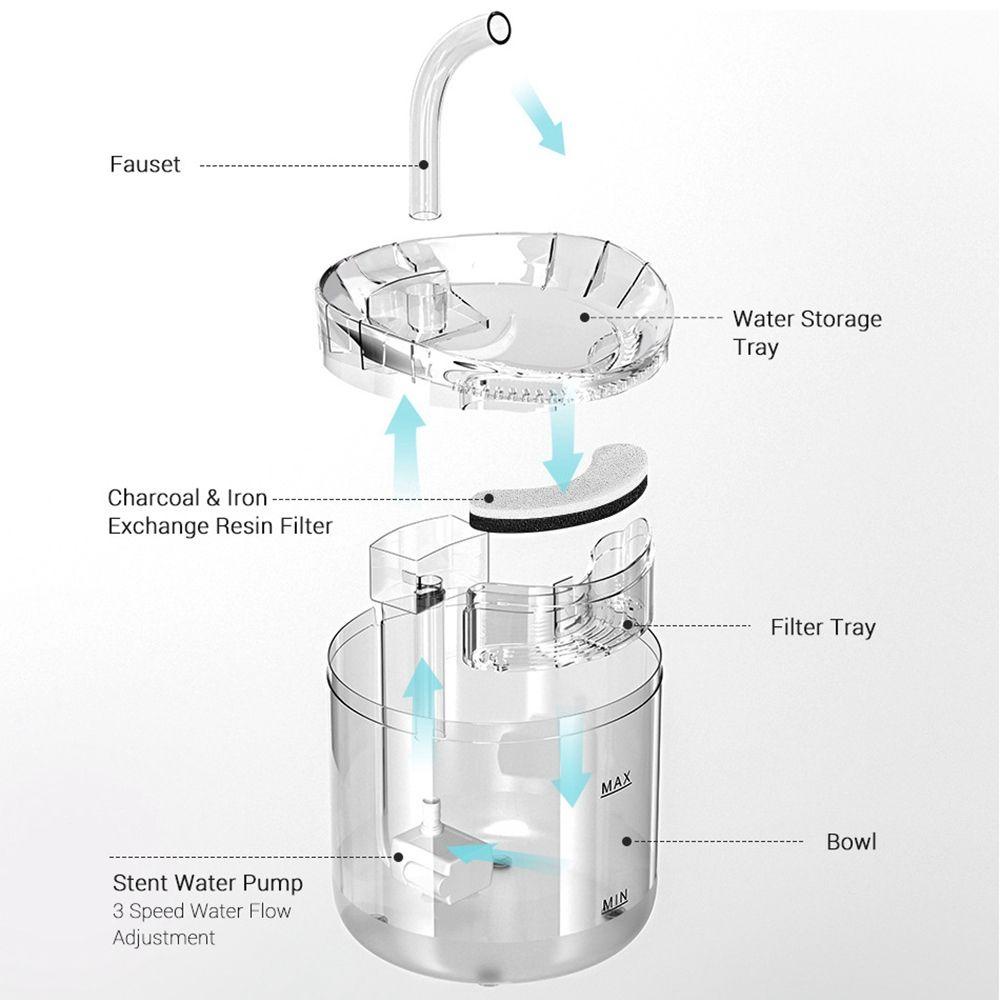 Fauset

Water Storage Tray

Charcoal & Iron Exchange Resin Filter

Filter Tray

MAX

Bowl

Stent Water Pump
3 Speed Water Flow Adjustment

MIN