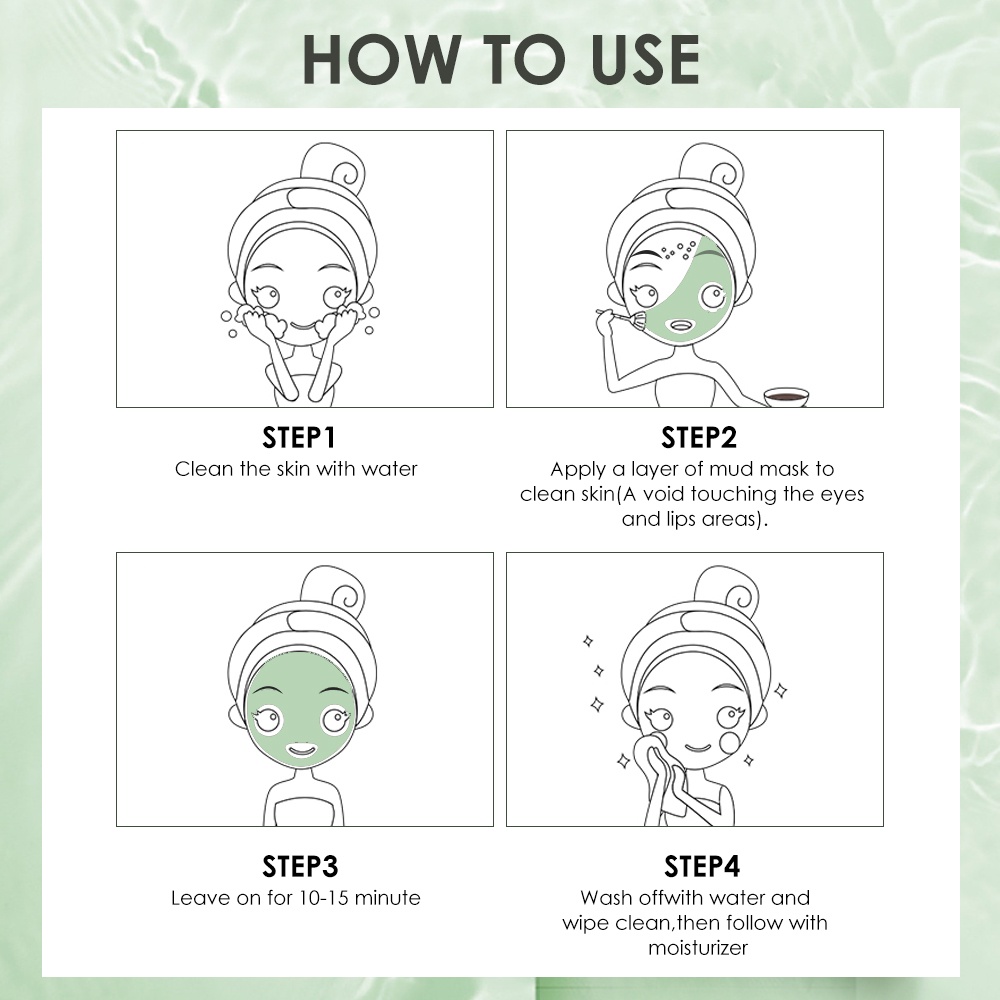 HOW TO USE

STEP1
Clean the skin with water

STEP2
Apply a layer of mud mask to clean skin(A void touching the eyes and lips areas).

STEP3
Leave on for 10-15 minute

STEP4
Wash offwith water and wipe clean,then follow with moisturizer