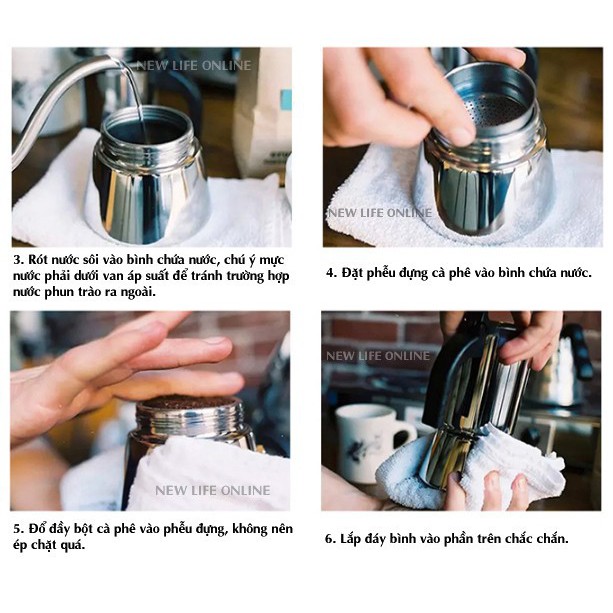 NEW LIFE ONLINE

3. Rót nước sôi vào bình chứa nước, chú ý mực nước phải dưới van áp suất để tránh trường hợp nước phun trào ra ngoài.

NEW LIFE ONLINE

4. Đặt phễu đựng cà phê vào bình chứa nước.

NEW LIFE ONLINE

5. Đổ đầy bột cà phê vào phễu đựng, không nên ép chặt quá.

NEW LIFE ONLINE

6. Lắp đáy bình vào phần trên chắc chắn.