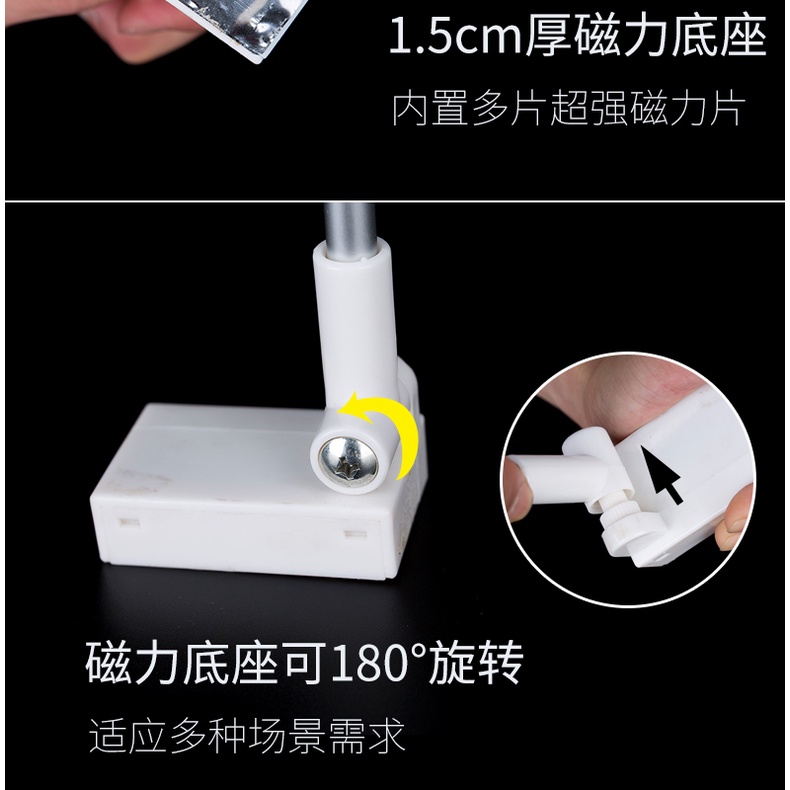 1.5cm厚磁力底座

内置多片超强磁力片

磁力底座可180°旋转

适应多种场景需求