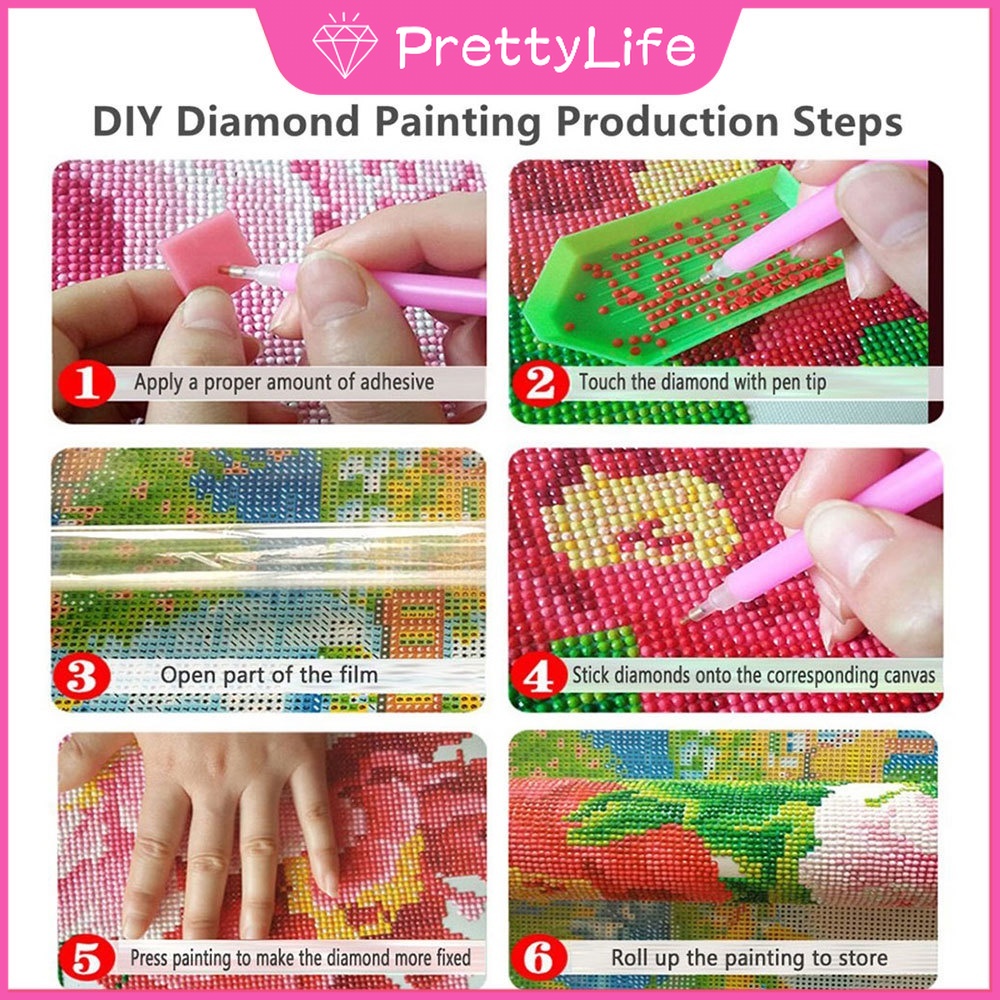 PrettyLife

DIY Diamond Painting Production Steps

1 Apply a proper amount of adhesive

2 Touch the diamond with pen tip

3 Open part of the film

4 Stick diamonds onto the corresponding canvas

5 Press painting to make the diamond more fixed

6 Roll up the painting to store