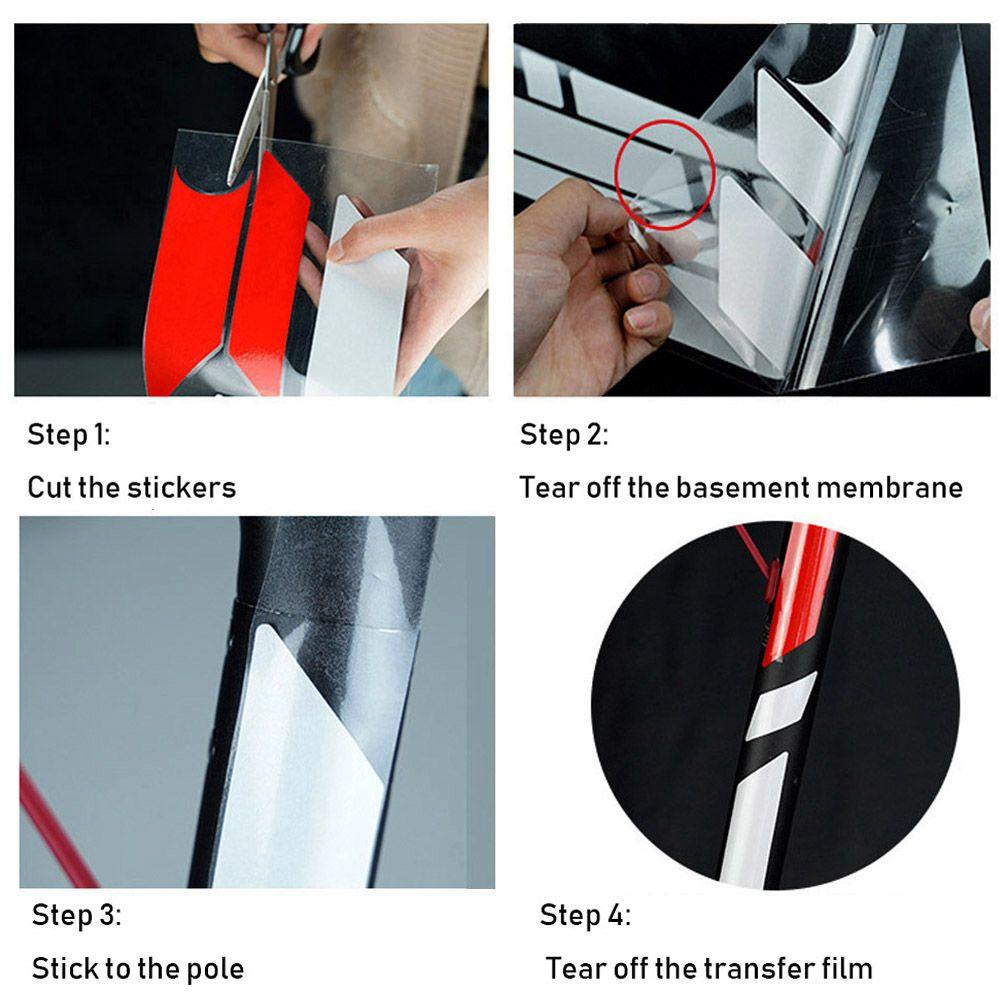 Step 1:
Cut the stickers

Step 2:
Tear off the basement membrane

Step 3:
Stick to the pole

Step 4:
Tear off the transfer film