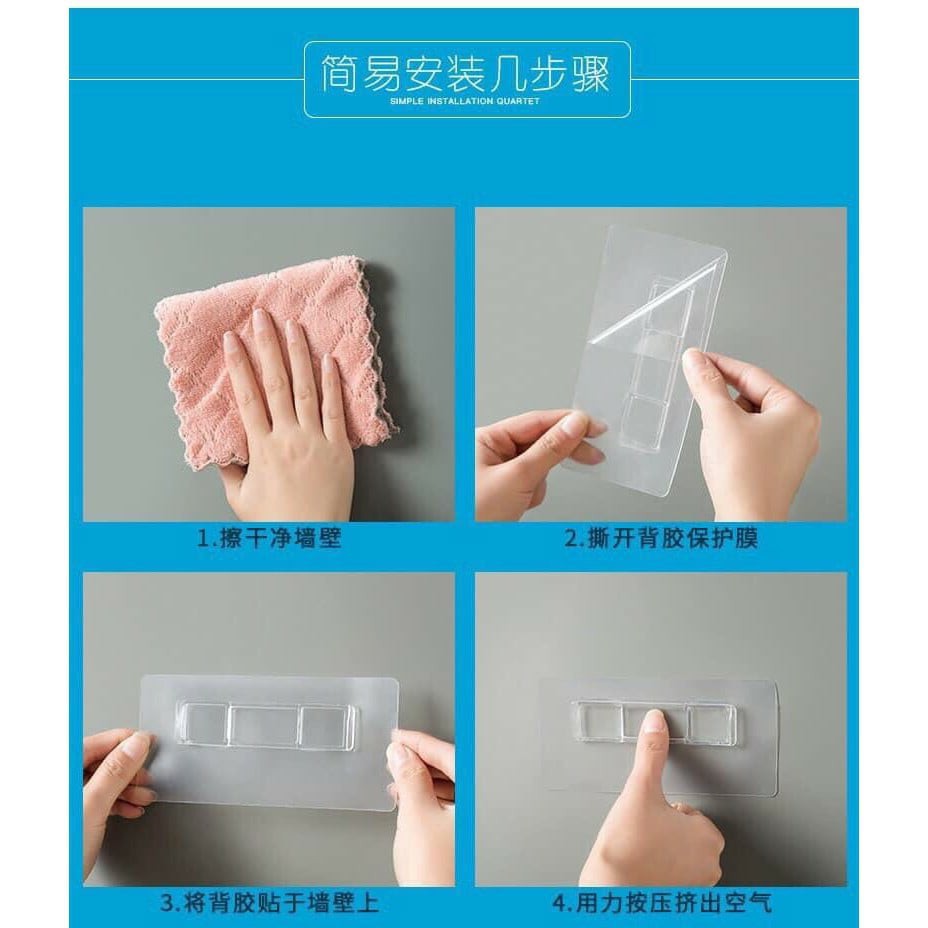 简易安装几步骤
SIMPLE INSTALLATION QUARTET

1.擦干净墙壁

2.撕开背胶保护膜

3.将背胶贴于墙壁上

4.用力按压挤出空气