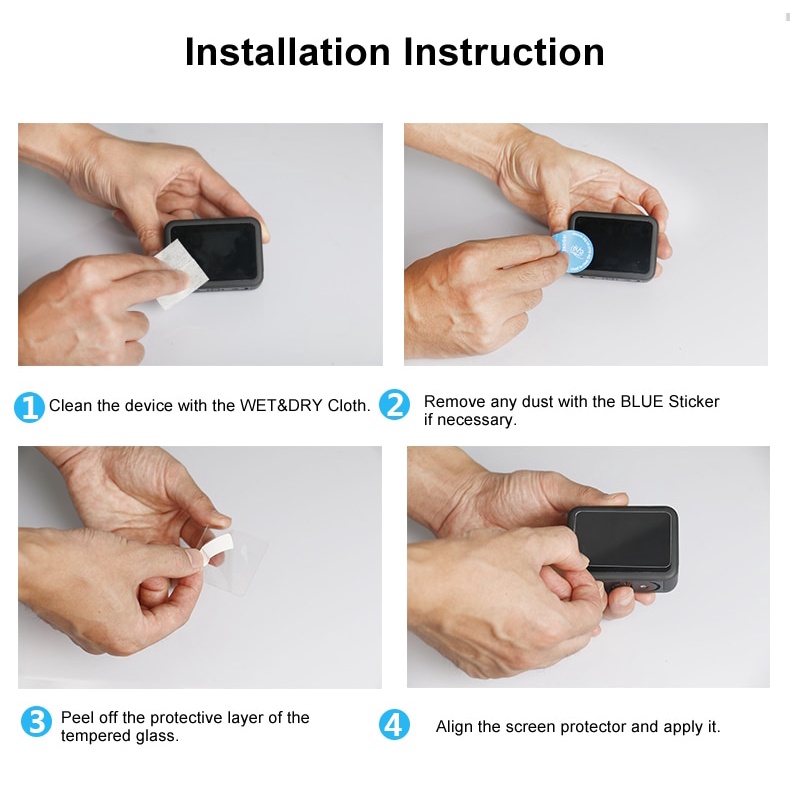 Installation Instruction

1 Clean the device with the WET&DRY Cloth.

2 Remove any dust with the BLUE Sticker if necessary.

3 Peel off the protective layer of the tempered glass.

4 Align the screen protector and apply it.