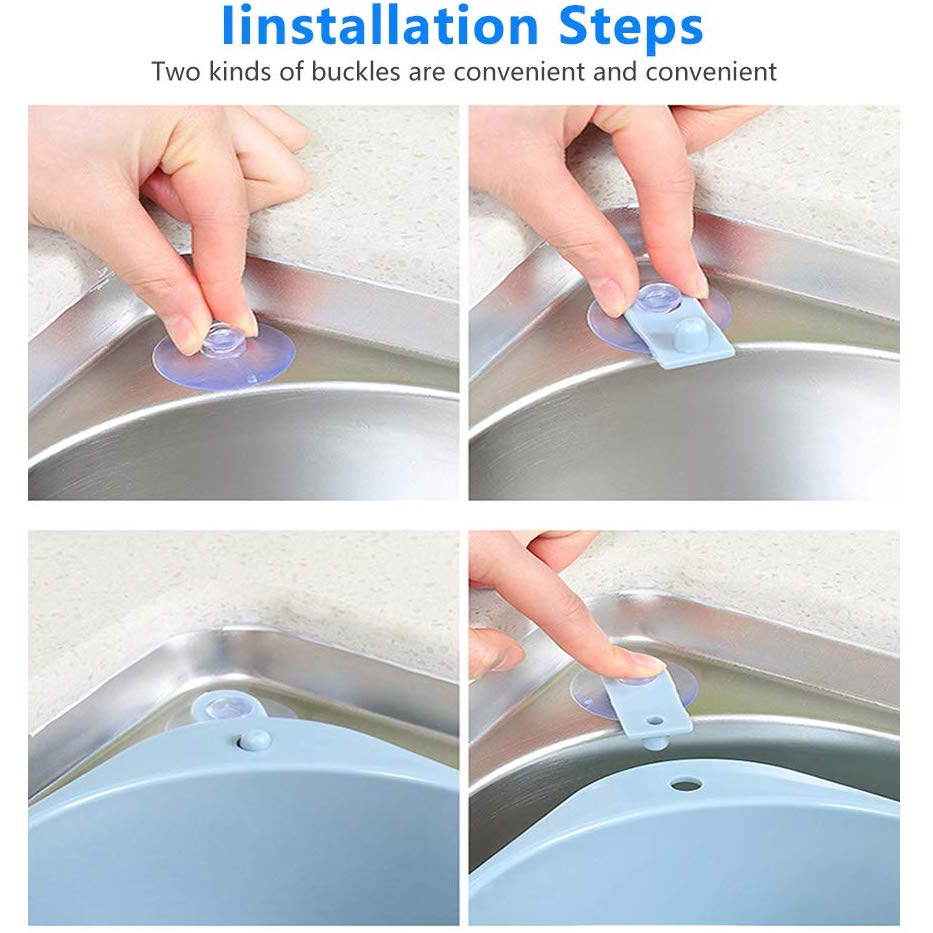 Iinstallation Steps
Two kinds of buckles are convenient and convenient