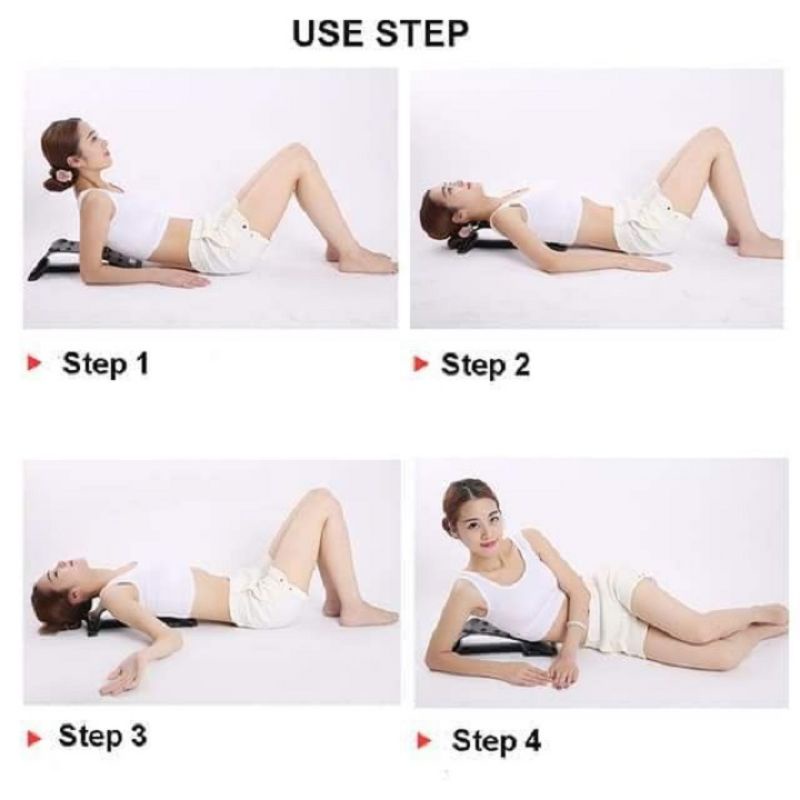 USE STEP

Step 1

Step 2

Step 3

Step 4