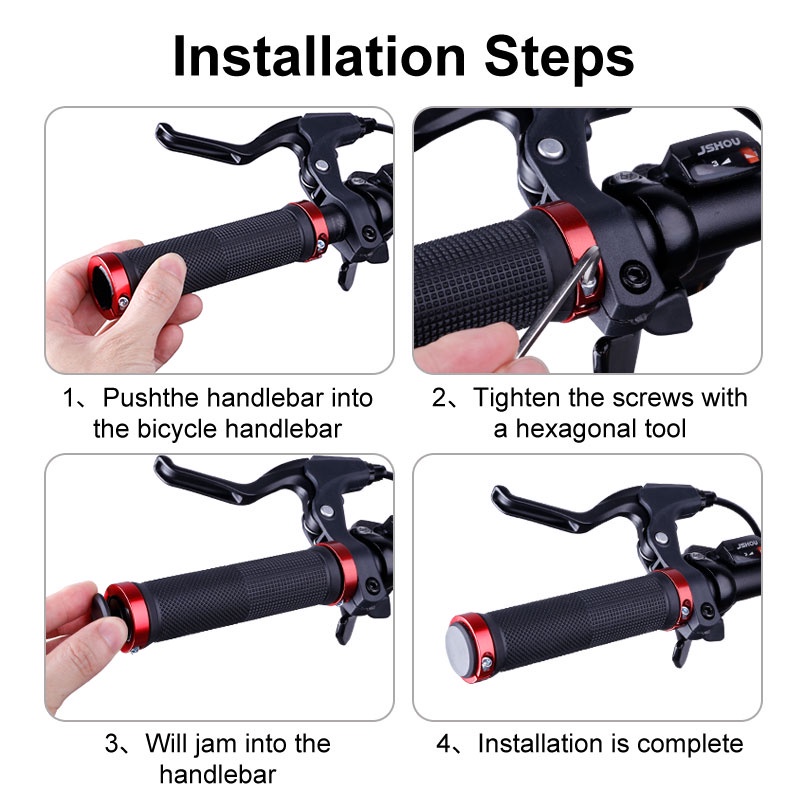 Installation Steps

JSHOU

1、Pushthe handlebar into the bicycle handlebar

2、Tighten the screws with a hexagonal tool

JSHOU

3、Will jam into the handlebar

4、Installation is complete