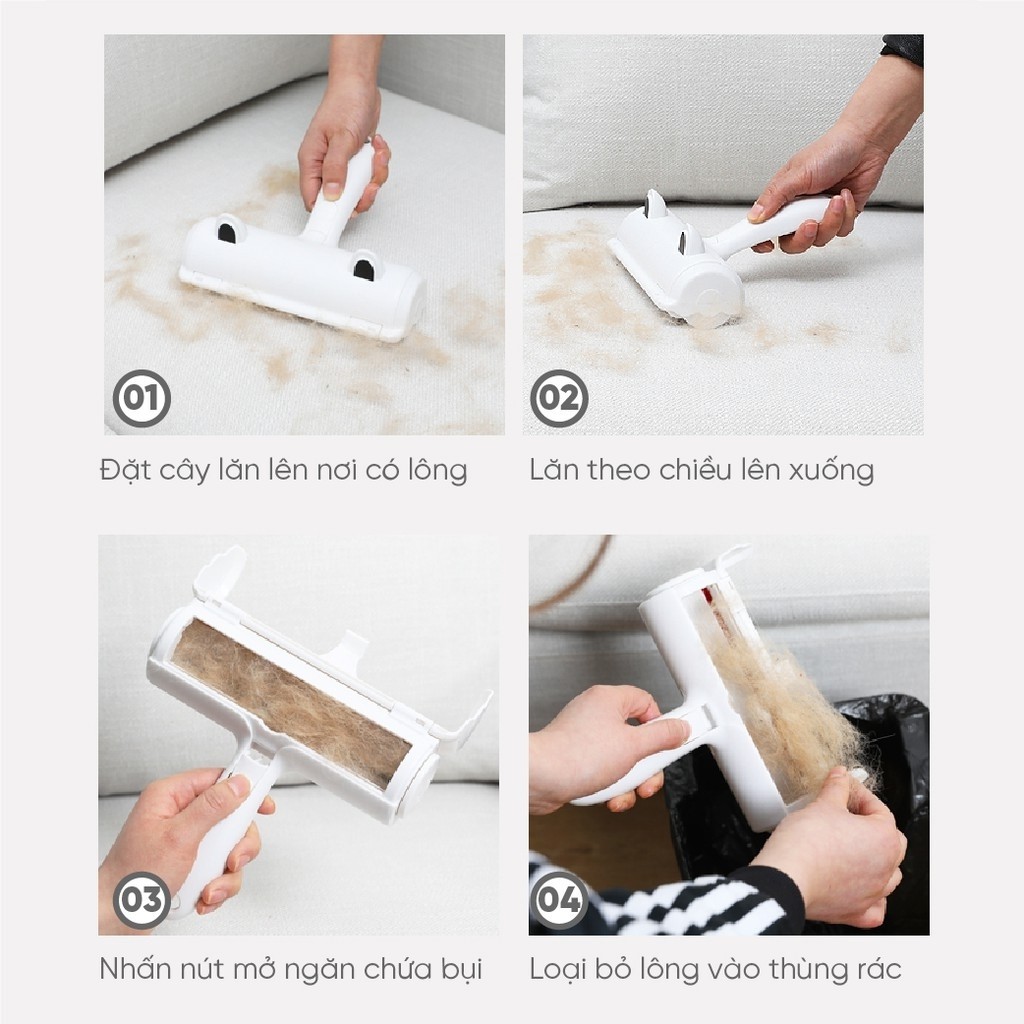 01

Đặt cây lăn lên nơi có lông

02

Lăn theo chiều lên xuống

03

Nhấn nút mở ngăn chứa bụi

04

Loại bỏ lông vào thùng rác