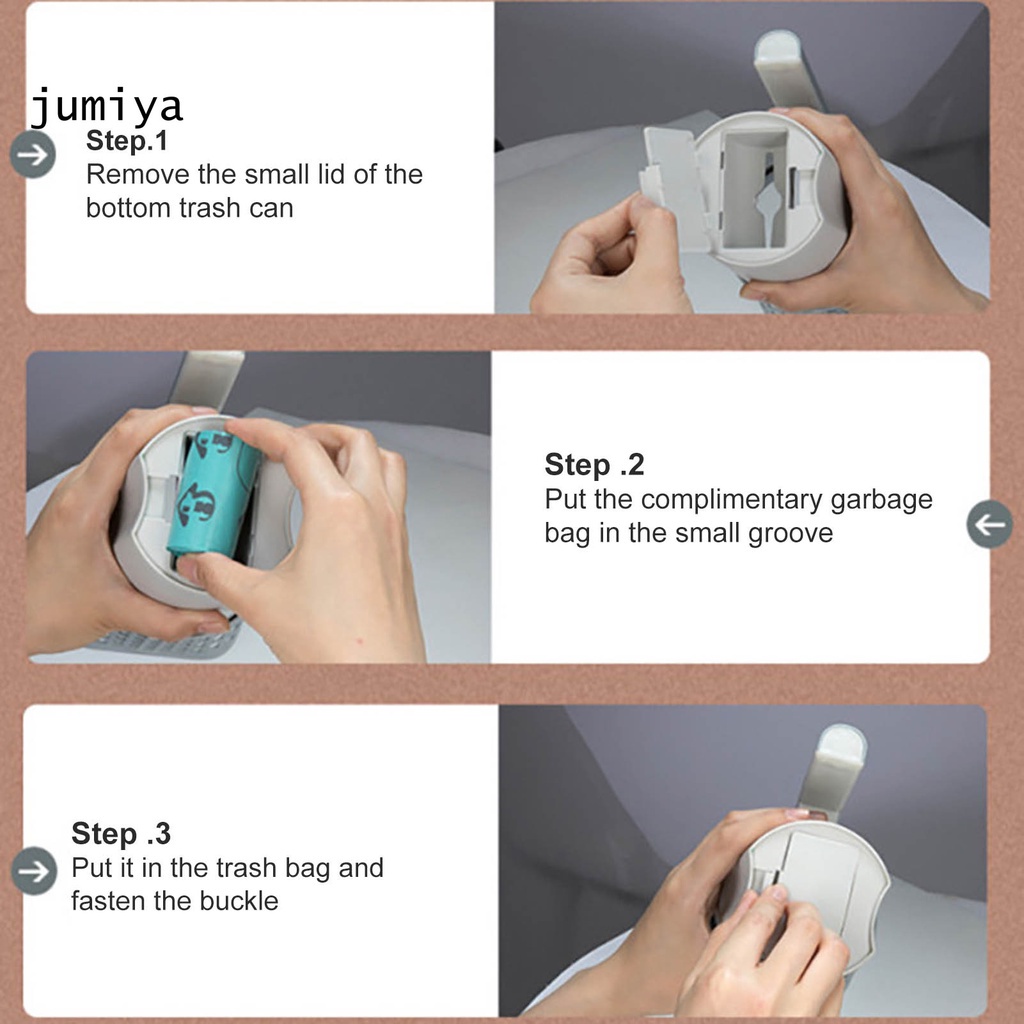 jumiya

Step.1
Remove the small lid of the bottom trash can

Step .2
Put the complimentary garbage bag in the small groove

Step .3
Put it in the trash bag and fasten the buckle