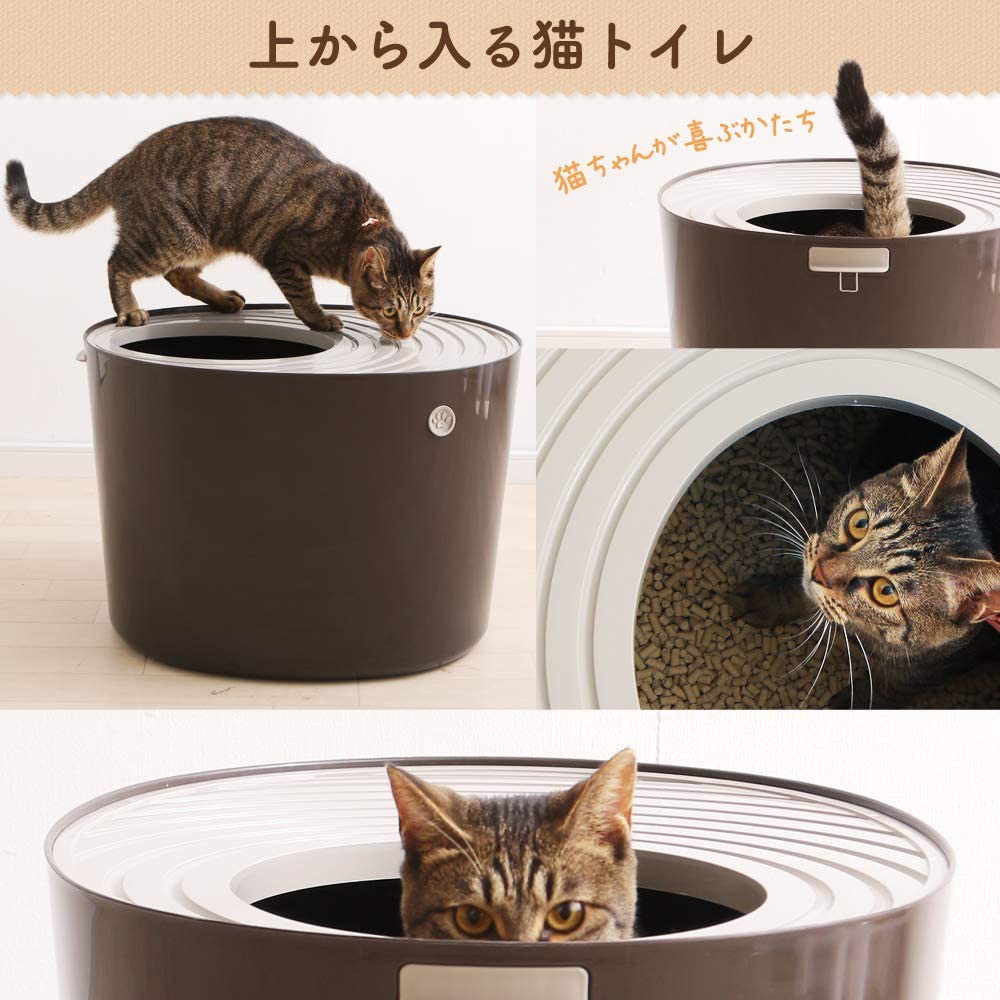 上から入る猫トイレ

猫ちゃんが喜ぶかたち