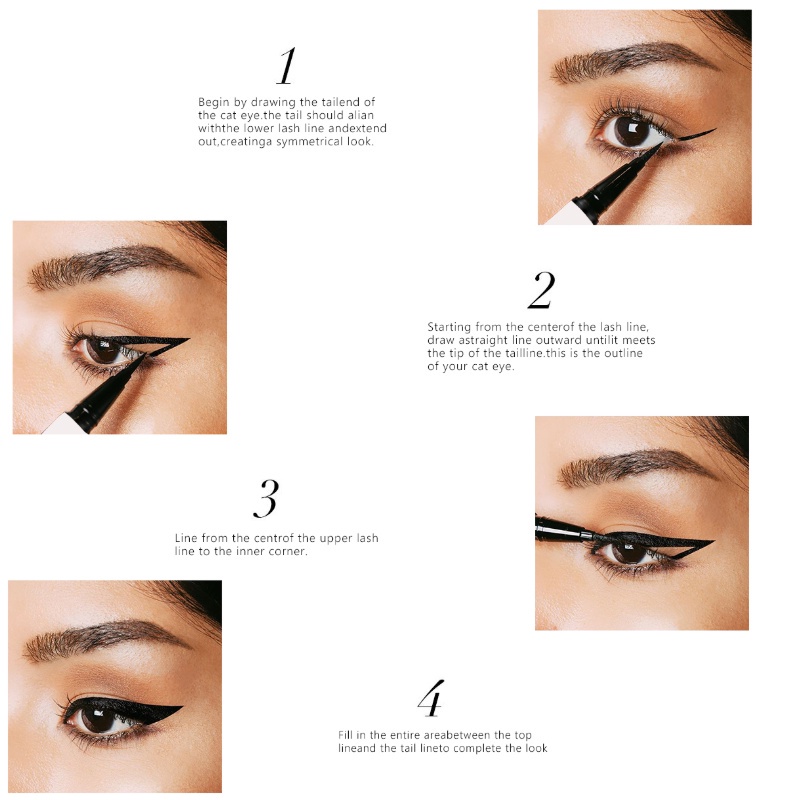 1

Begin by drawing the tailend of the cat eye.the tail should alian withthe lower lash line andextend out,creatinga symmetrical look.

2

Starting from the centerof the lash line, draw astraight line outward untilit meets the tip of the tailline.this is the outline of your cat eye.

3

Line from the centrof the upper lash line to the inner corner.

4

Fill in the entire areabetween the top lineand the tail lineto complete the look