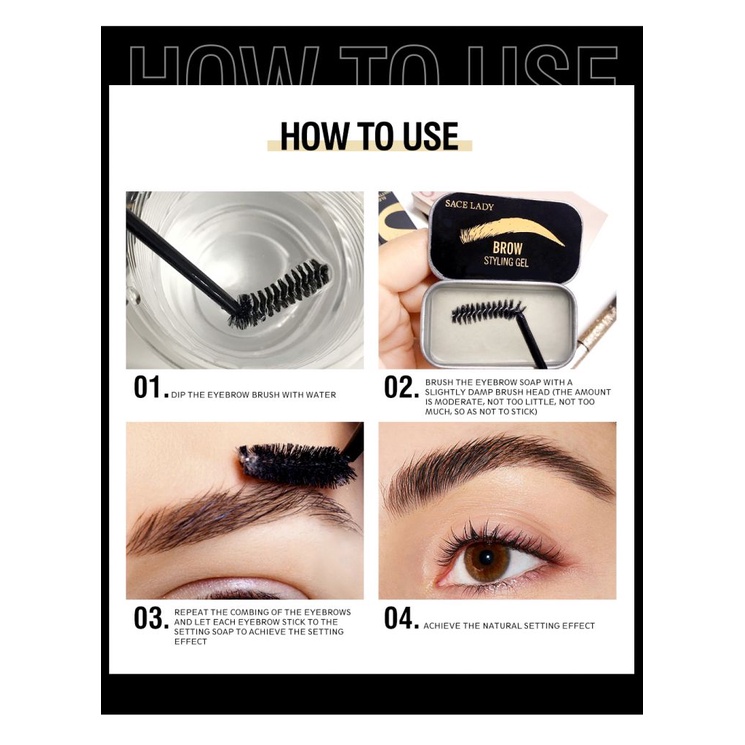 HOW TO USE

HOW TO USE

SACE LADY
BROW
STYLING GEL

01. DIP THE EYEBROW BRUSH WITH WATER

02. BRUSH THE EYEBROW SOAP WITH A SLIGHTLY DAMP BRUSH HEAD (THE AMOUNT IS MODERATE, NOT TOO LITTLE, NOT TOO MUCH, SO AS NOT TO STICK)

03. REPEAT THE COMBING OF THE EYEBROWS AND LET EACH EYEBROW STICK TO THE SETTING SOAP TO ACHIEVE THE SETTING EFFECT

04. ACHIEVE THE NATURAL SETTING EFFECT