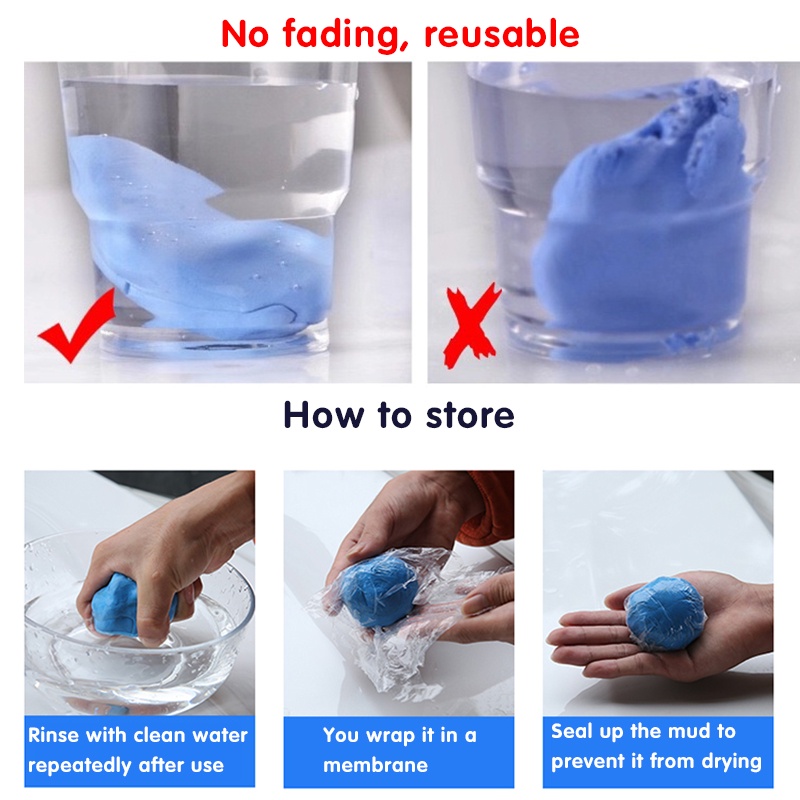 No fading, reusable

How to store

Rinse with clean water repeatedly after use

You wrap it in a membrane

Seal up the mud to prevent it from drying