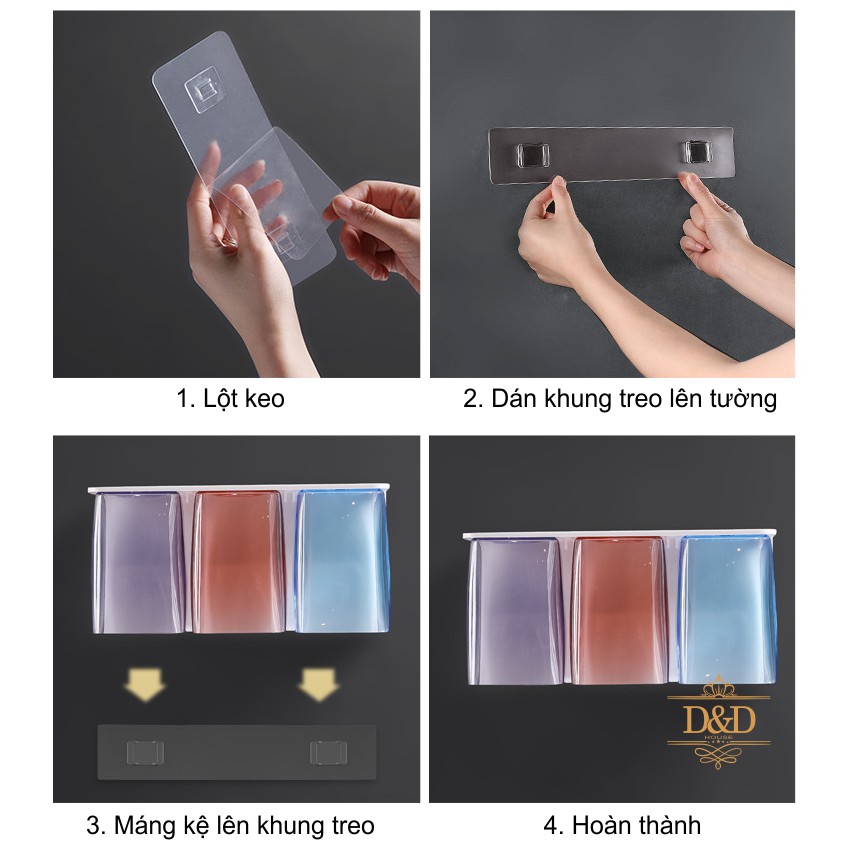 1. Lột keo

2. Dán khung treo lên tường

3. Máng kệ lên khung treo

4. Hoàn thành

D&D
HOUSE