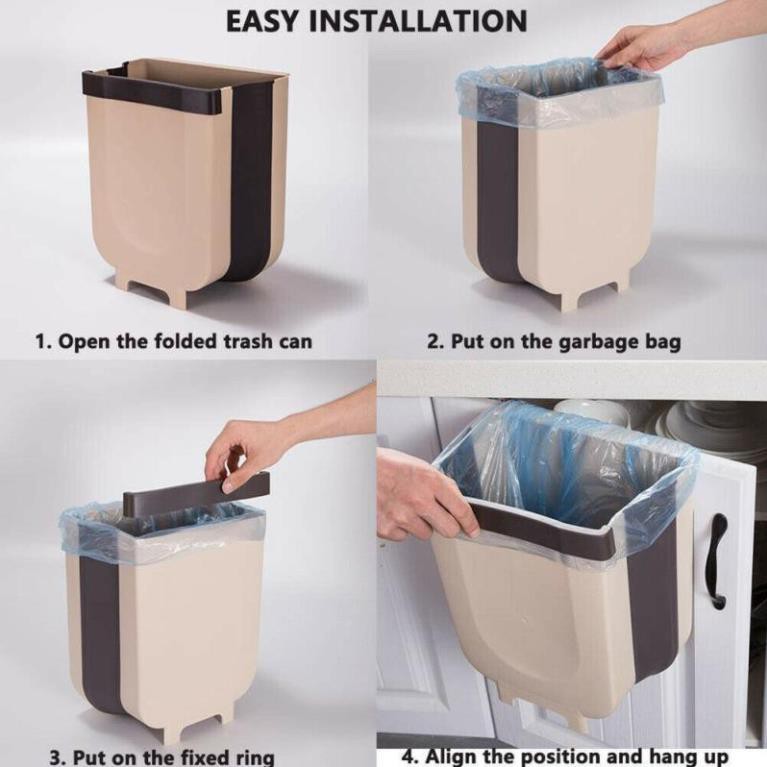 EASY INSTALLATION

1. Open the folded trash can

2. Put on the garbage bag

3. Put on the fixed ring

4. Align the position and hang up