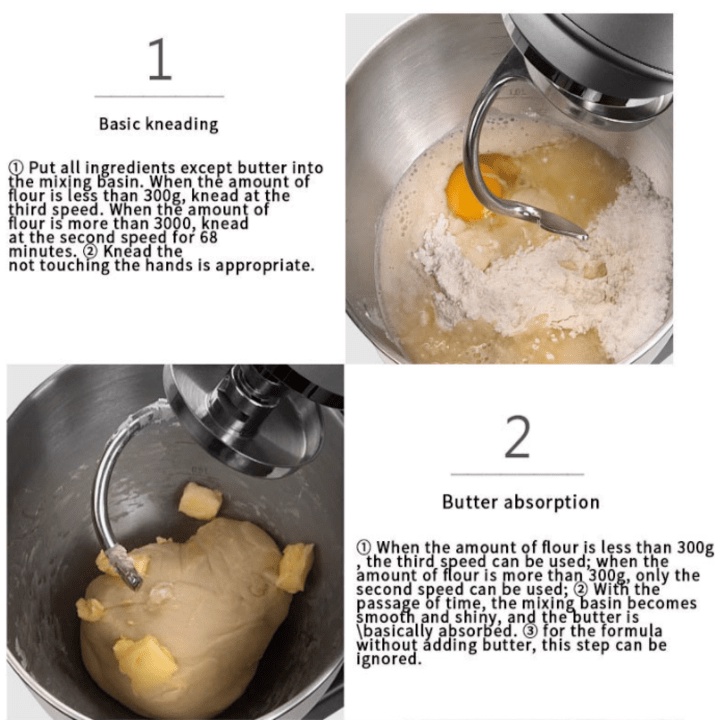 1

Basic kneading

① Put all ingredients except butter into the mixing basin. When the amount of flour is less than 300g, knead at the third speed. When the amount of flour is more than 3000, knead at the second speed for 68 minutes. ② Knead the not touching the hands is appropriate.

2

Butter absorption

① When the amount of flour is less than 300g , the third speed can be used; when the amount of flour is more than 300g, only the second speed can be used; ② With the passage of time, the mixing basin becomes smooth and shiny, and the butter is \basically absorbed. ③ for the formula without adding butter, this step can be ignored.