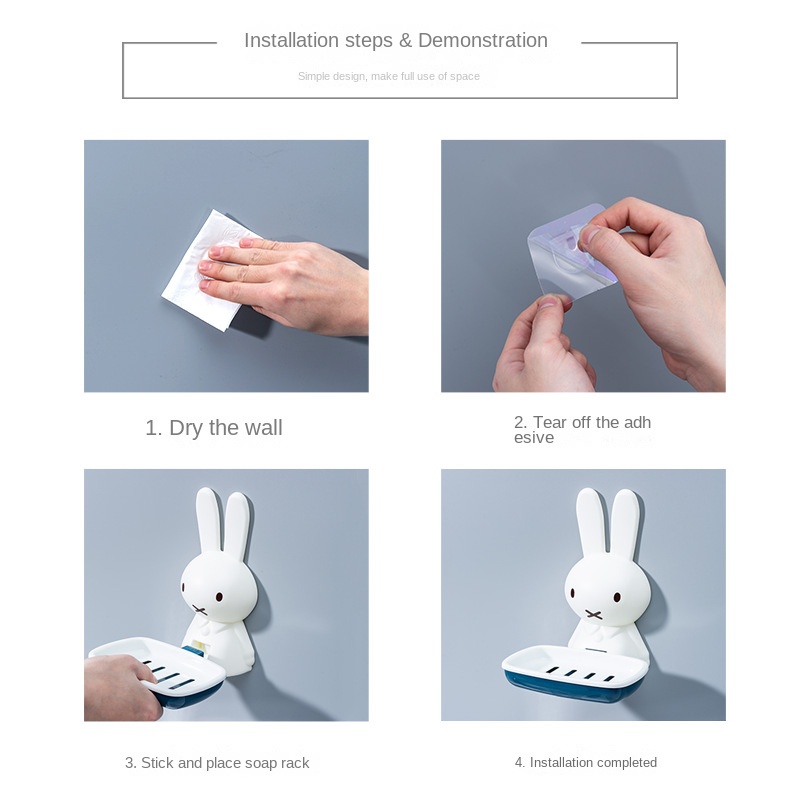 Installation steps & Demonstration

Simple design, make full use of space

1. Dry the wall

2. Tear off the adh esive

3. Stick and place soap rack

4. Installation completed