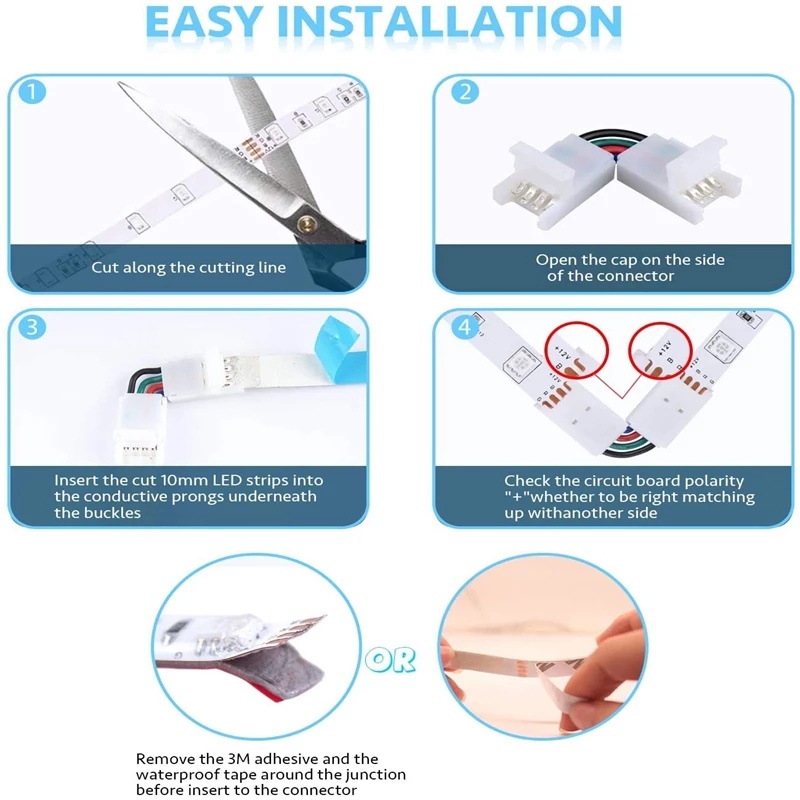 EASY INSTALLATION

1
Cut along the cutting line

2
Open the cap on the side of the connector

3
Insert the cut 10mm LED strips into the conductive prongs underneath the buckles

4
+12V
B
+12V
B
Check the circuit board polarity "+"whether to be right matching up withanother side

OR

Remove the 3M adhesive and the waterproof tape around the junction before insert to the connector