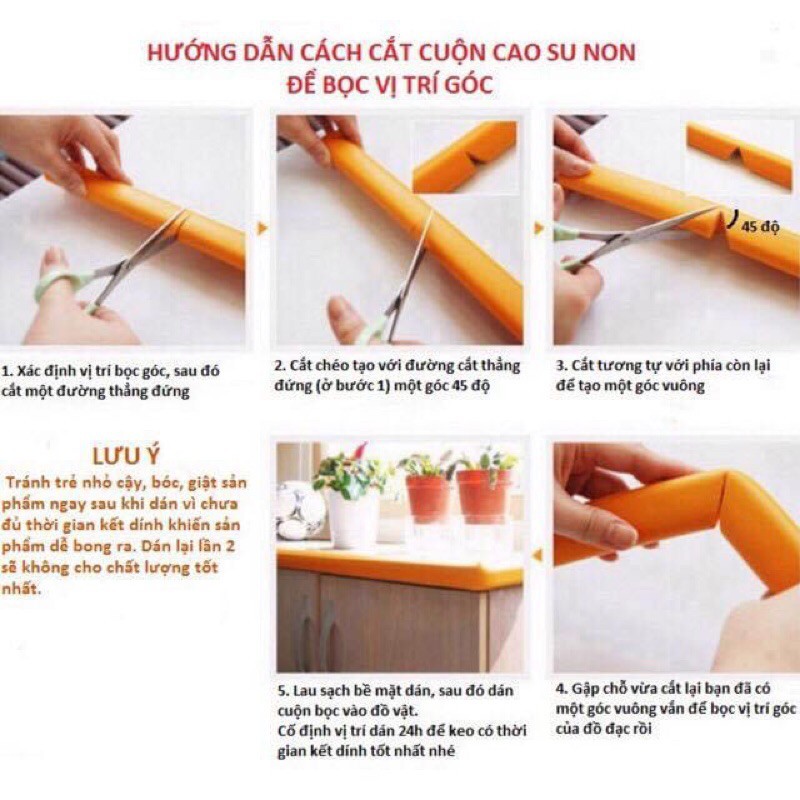 HƯỚNG DẪN CÁCH CẮT CUỘN CAO SU NON
ĐỂ BỌC VỊ TRÍ GÓC

45 độ

1. Xác định vị trí bọc góc, sau đó cắt một đường thẳng đứng

2. Cắt chéo tạo với đường cắt thẳng đứng (ở bước 1) một góc 45 độ

3. Cắt tương tự với phía còn lại để tạo một góc vuông

LƯU Ý
Tránh trẻ nhỏ cậy, bóc, giật sản phẩm ngay sau khi dán vì chưa đủ thời gian kết dính khiến sản phẩm dễ bong ra. Dán lại lần 2 sẽ không cho chất lượng tốt nhất.

5. Lau sạch bề mặt dán, sau đó dán cuộn bọc vào đồ vật.
Cố định vị trí dán 24h để keo có thời gian kết dính tốt nhất nhé

4. Gập chỗ vừa cắt lại bạn đã có một góc vuông vắn để bọc vị trí góc của đồ đạc rồi