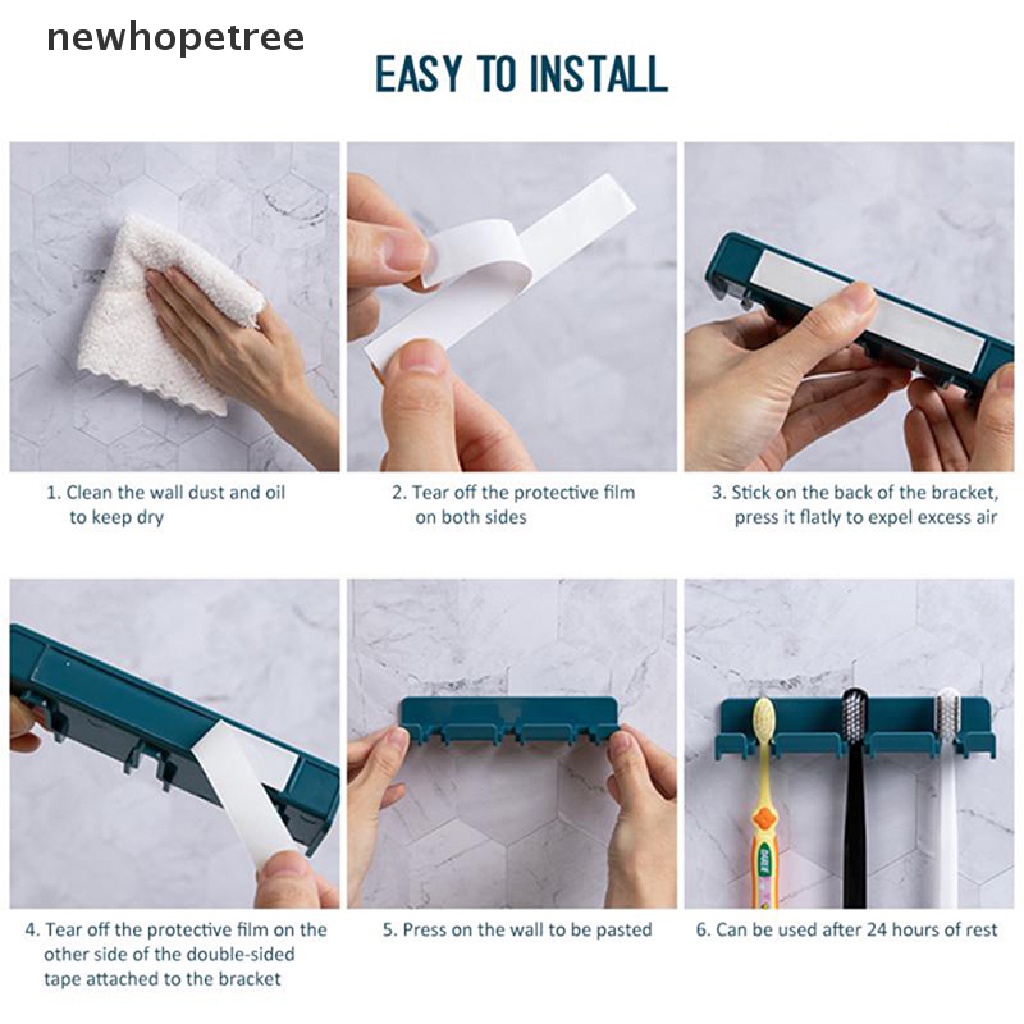 newhopetree

EASY TO INSTALL

1. Clean the wall dust and oil to keep dry

2. Tear off the protective film on both sides

3. Stick on the back of the bracket, press it flatly to expel excess air

4. Tear off the protective film on the other side of the double-sided tape attached to the bracket

5. Press on the wall to be pasted

6. Can be used after 24 hours of rest