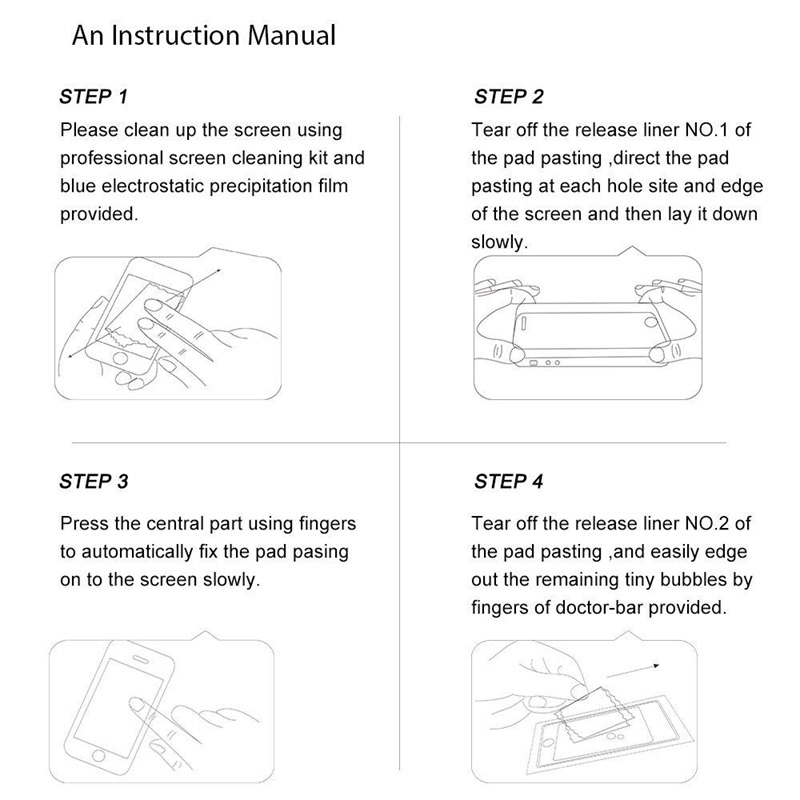 An Instruction Manual

STEP 1

Please clean up the screen using professional screen cleaning kit and blue electrostatic precipitation film provided.

STEP 2

Tear off the release liner NO.1 of the pad pasting ,direct the pad pasting at each hole site and edge of the screen and then lay it down slowly.

STEP 3

Press the central part using fingers to automatically fix the pad pasing on to the screen slowly.

STEP 4

Tear off the release liner NO.2 of the pad pasting ,and easily edge out the remaining tiny bubbles by fingers of doctor-bar provided.