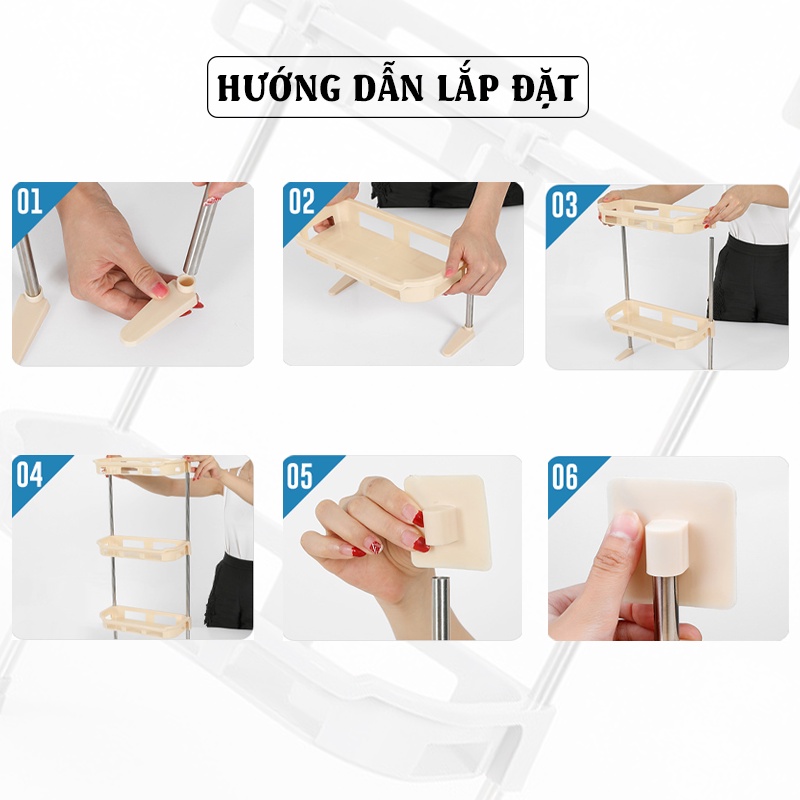 HƯỚNG DẪN LẮP ĐẶT

01

02

03

04

05

06