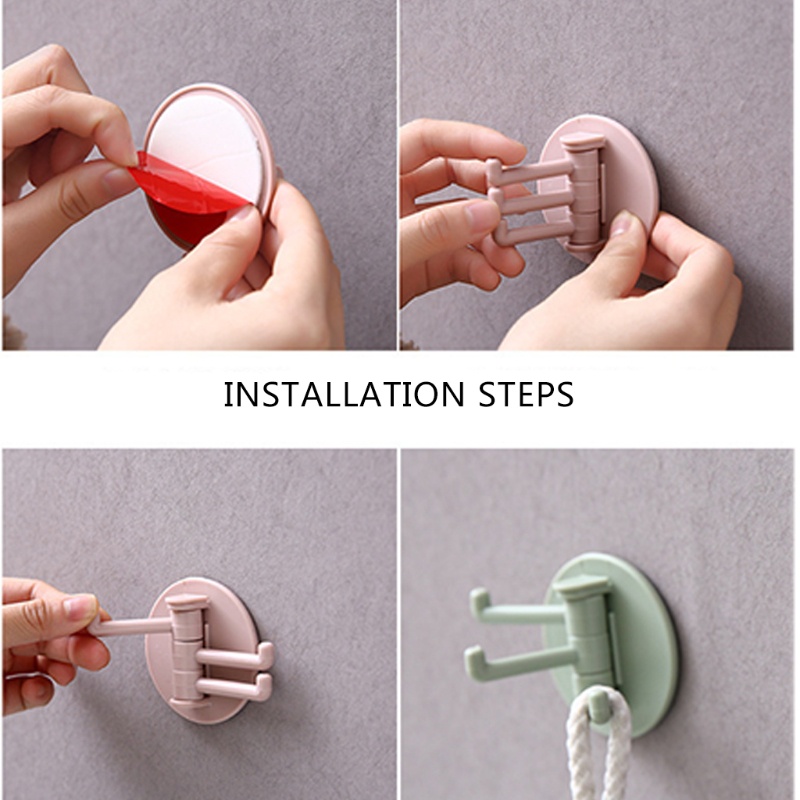 INSTALLATION STEPS