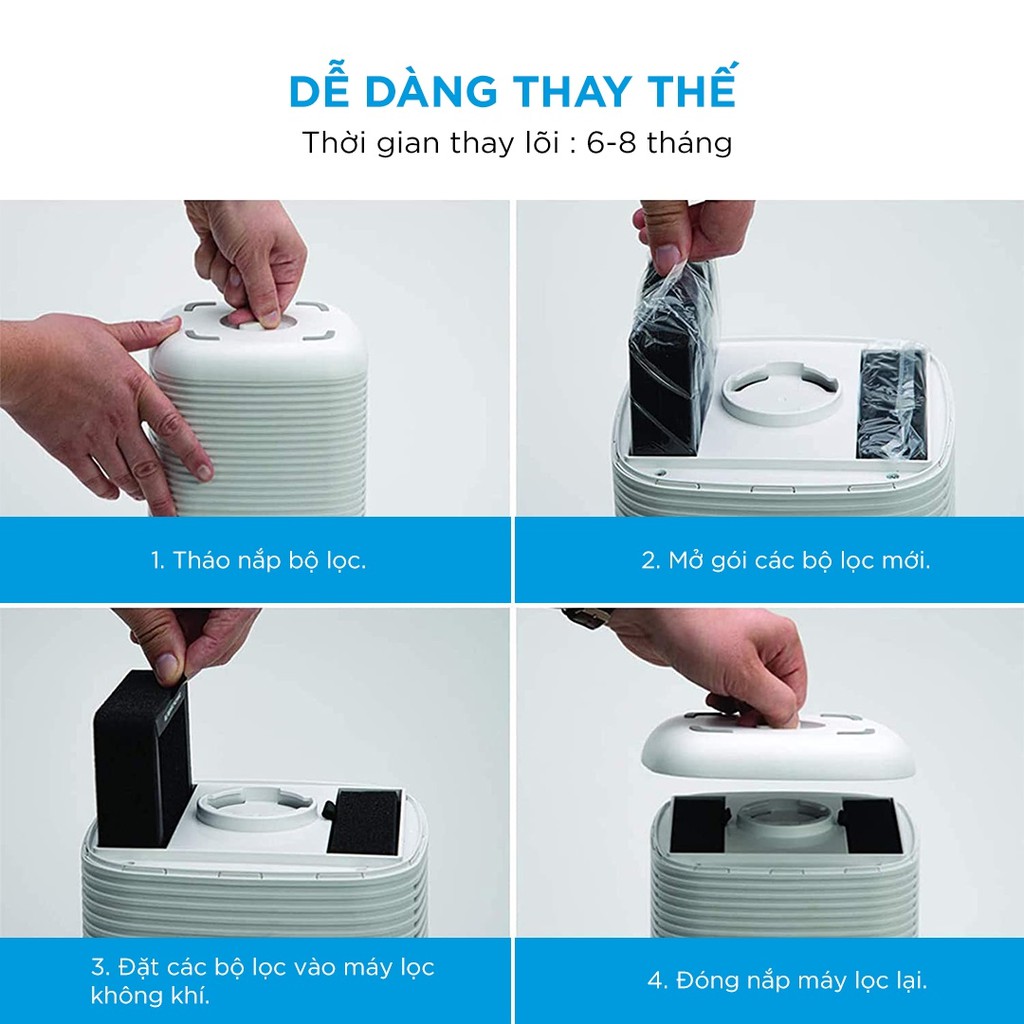 DỄ DÀNG THAY THẾ
Thời gian thay lõi : 6-8 tháng

1. Tháo nắp bộ lọc.

2. Mở gói các bộ lọc mới.

3. Đặt các bộ lọc vào máy lọc không khí.

4. Đóng nắp máy lọc lại.