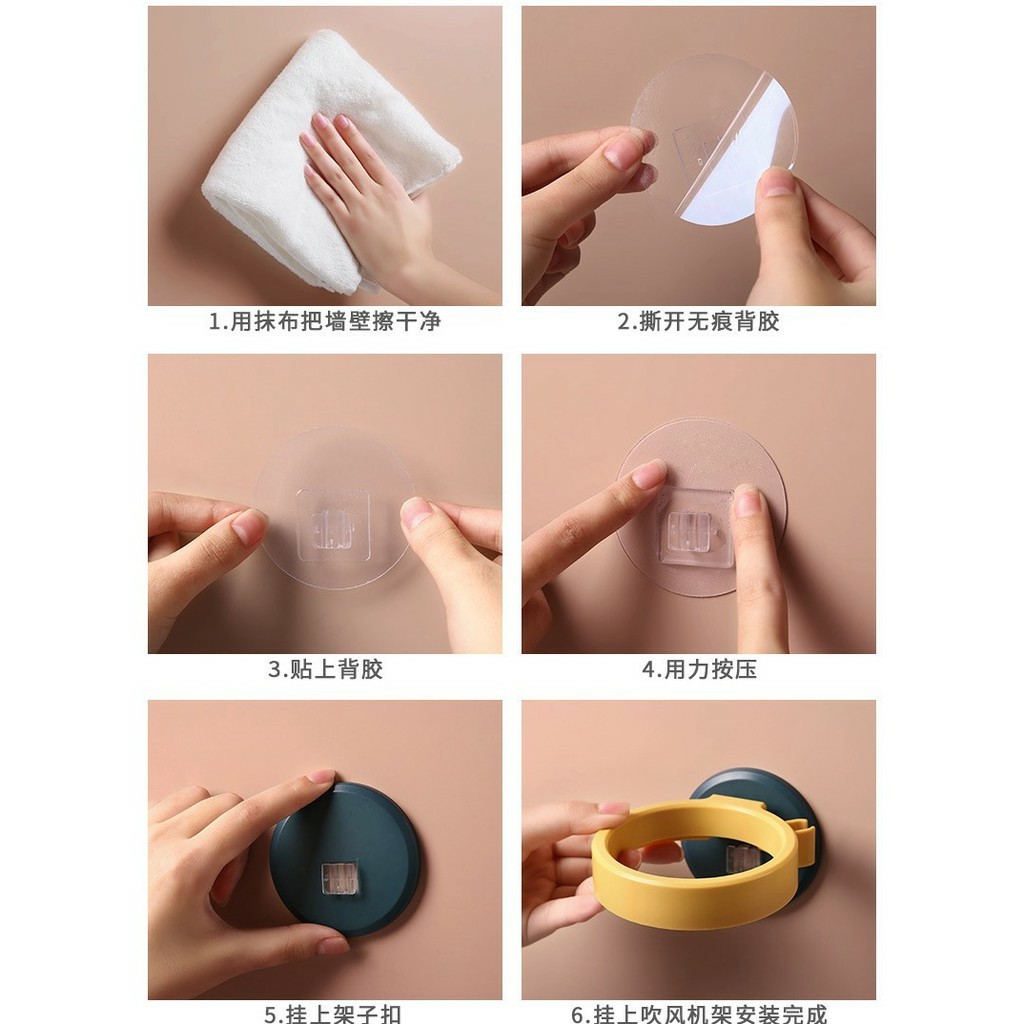 1.用抹布把墙壁擦干净

2.撕开无痕背胶

3.贴上背胶

4.用力按压

5.挂上架子扣

6.挂上吹风机架安装完成