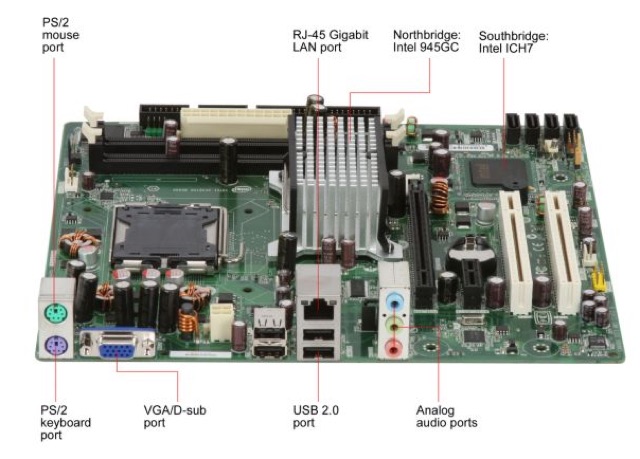 PS/2 mouse port

RJ-45 Gigabit LAN port

Northbridge: Intel 945GC

Southbridge: Intel ICH7

PS/2 keyboard port

VGA/D-sub port

USB 2.0 port

Analog audio ports