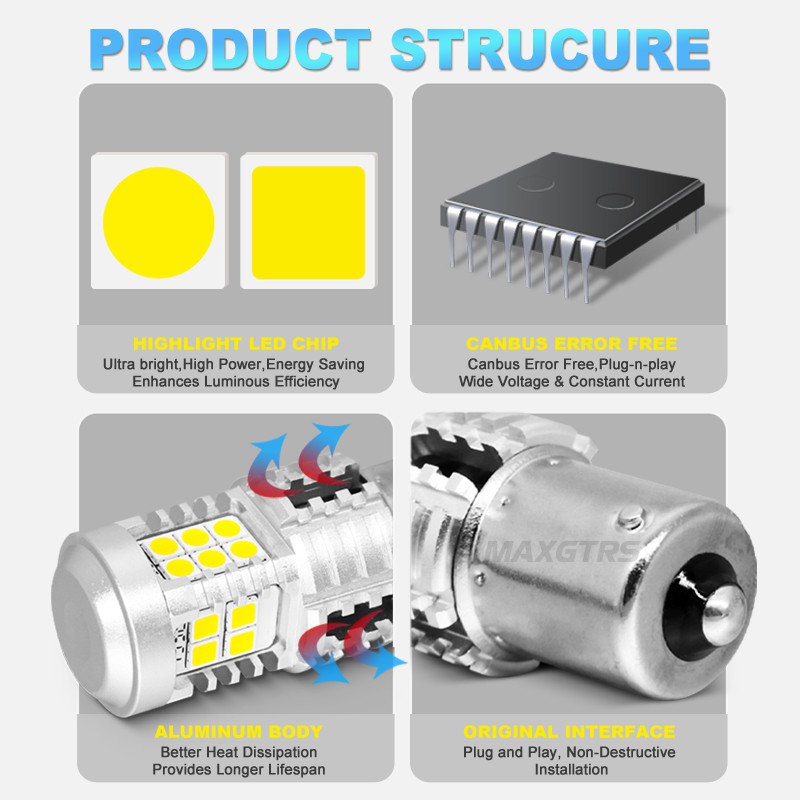 PRODUCT STRUCURE

HIGHLIGHT LED CHIP
Ultra bright,High Power,Energy Saving
Enhances Luminous Efficiency

CANBUS ERROR FREE
Canbus Error Free,Plug-n-play
Wide Voltage & Constant Current

MAXGTRS

ALUMINUM BODY
Better Heat Dissipation
Provides Longer Lifespan

ORIGINAL INTERFACE
Plug and Play, Non-Destructive
Installation