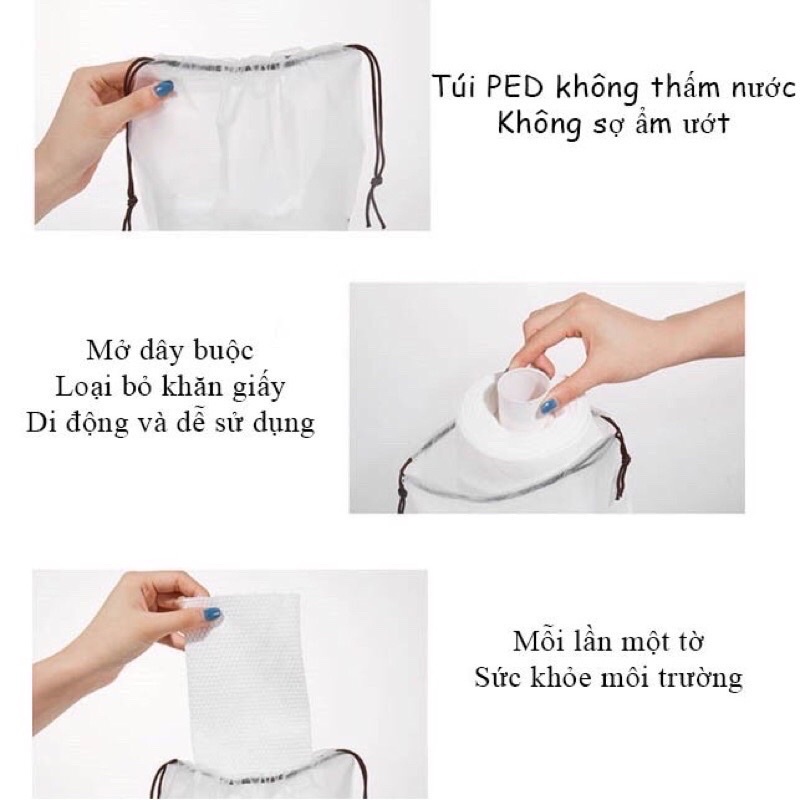 Túi PED không thấm nước
Không sợ ẩm ướt

Mở dây buộc
Loại bỏ khăn giấy
Di động và dễ sử dụng

Mỗi lần một tờ
Sức khỏe môi trường