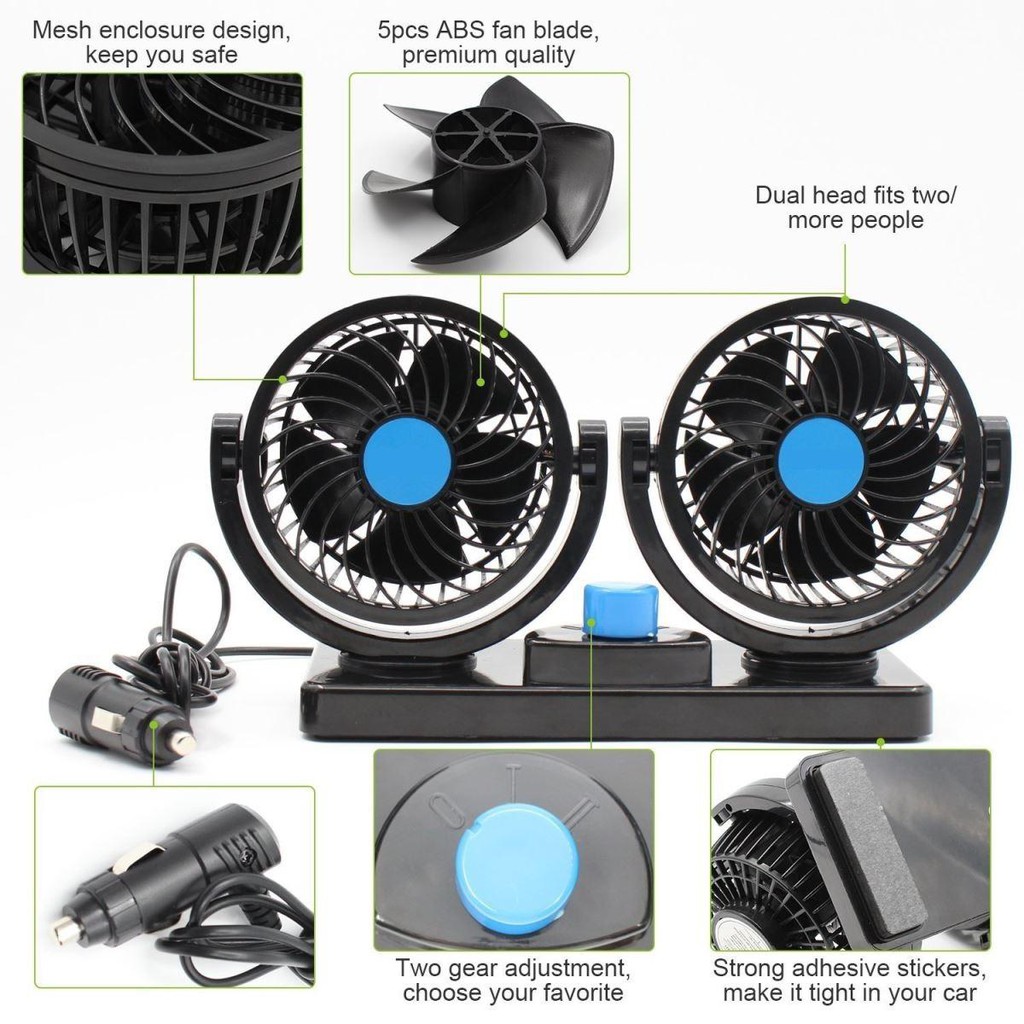 Mesh enclosure design, keep you safe

5pcs ABS fan blade, premium quality

Dual head fits two/ more people

O I II

Two gear adjustment, choose your favorite

Strong adhesive stickers, make it tight in your car