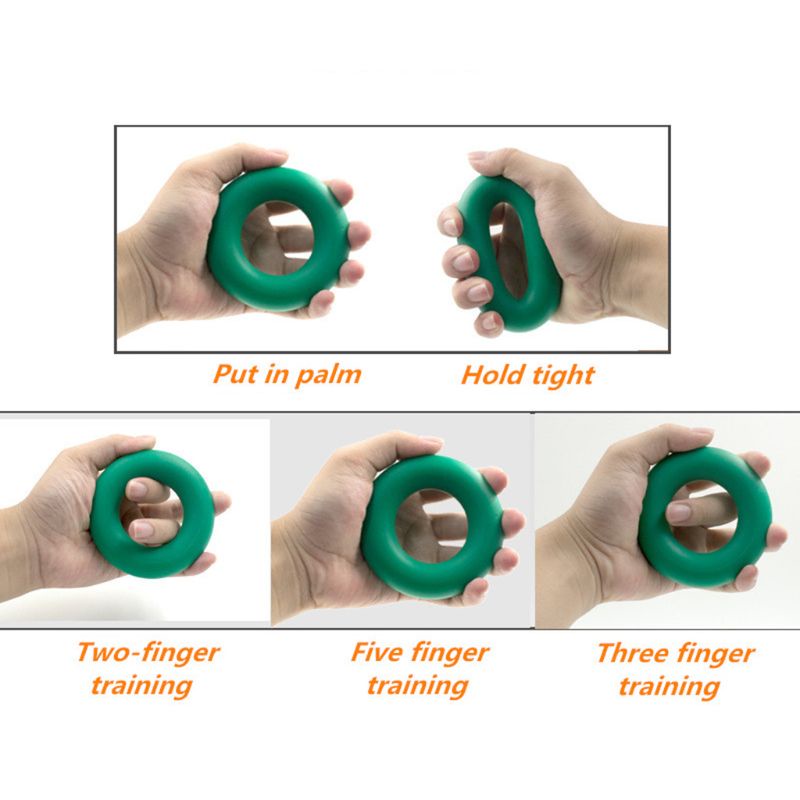 Put in palm

Hold tight

Two-finger training

Five finger training

Three finger training