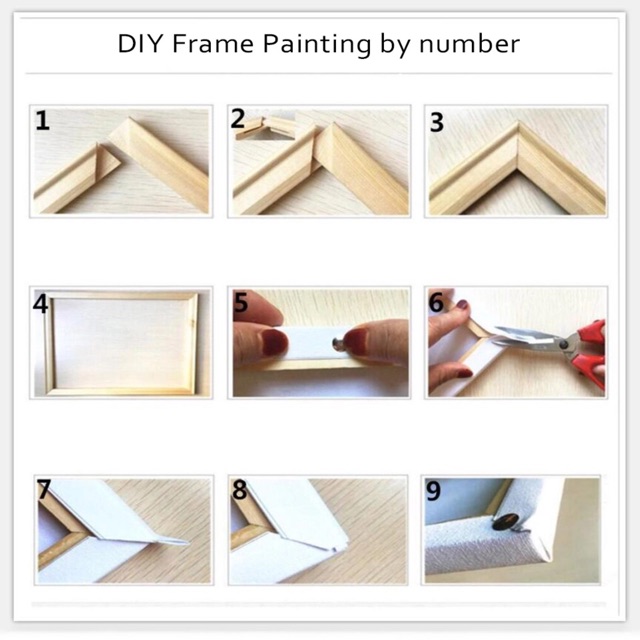 DIY Frame Painting by number

1

2

3

4

5

6

7

8

9