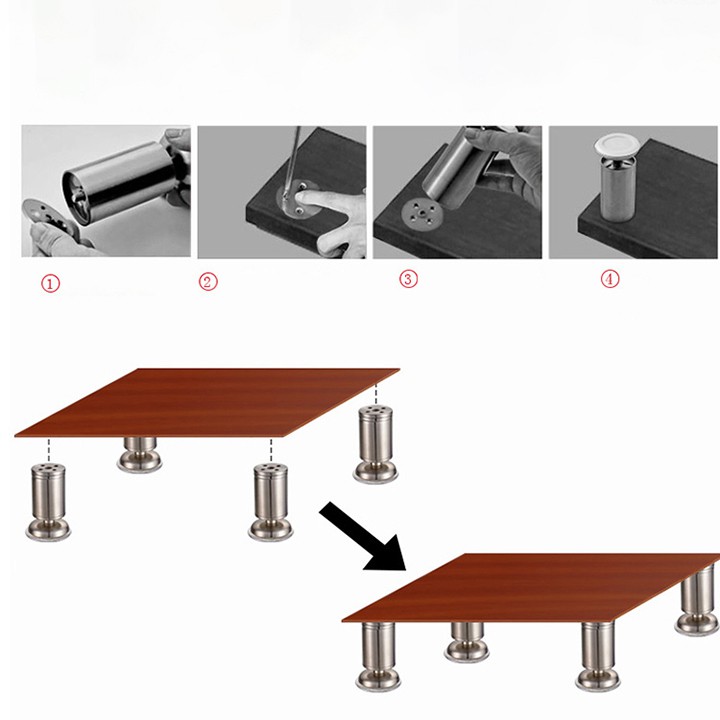 ①

②

③

④