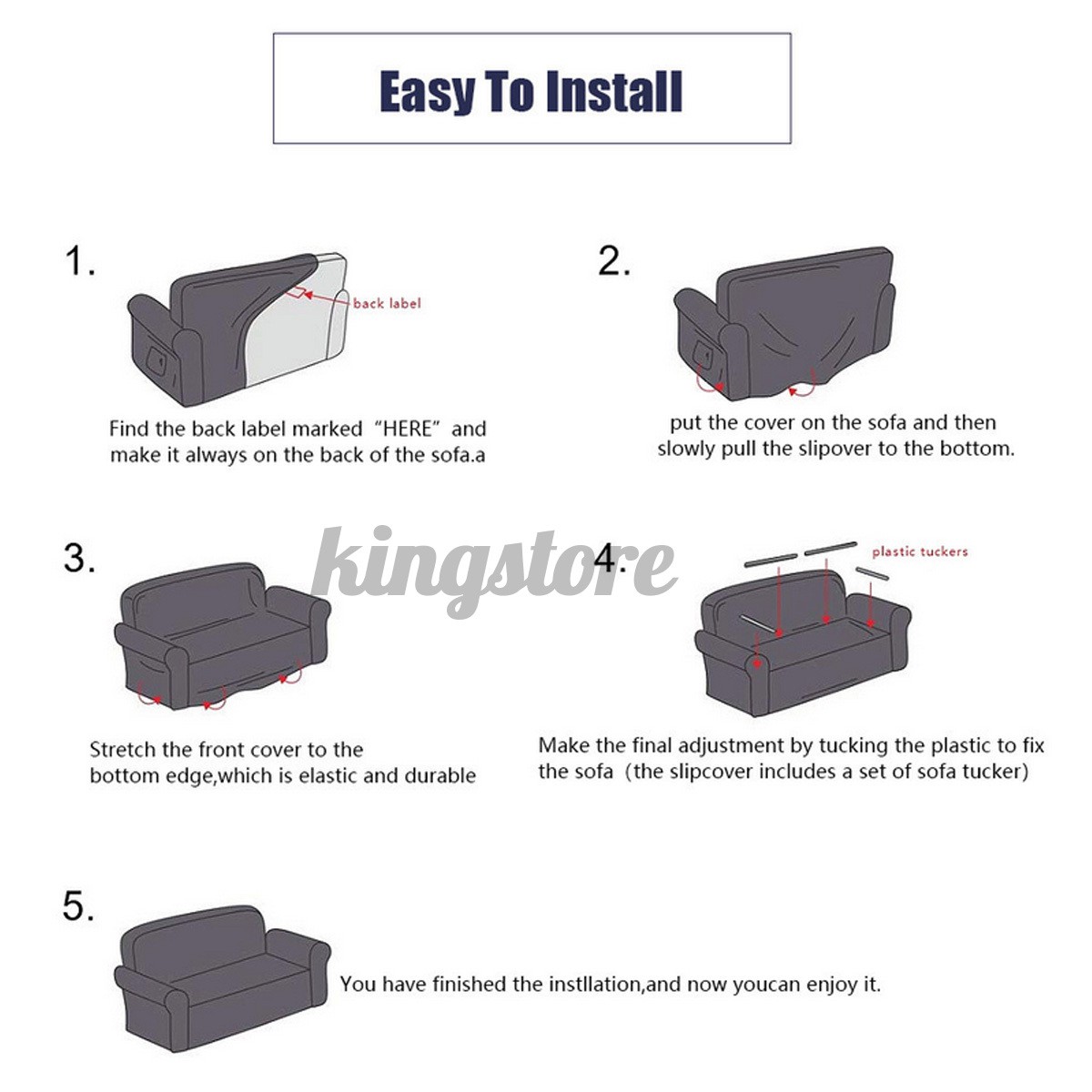 Easy To Install

1.

back label

Find the back label marked "HERE" and make it always on the back of the sofa.a

2.

put the cover on the sofa and then slowly pull the slipover to the bottom.

kingstore

3.

Stretch the front cover to the bottom edge,which is elastic and durable

4.

plastic tuckers

Make the final adjustment by tucking the plastic to fix the sofa (the slipcover includes a set of sofa tucker)

5.

You have finished the instllation,and now youcan enjoy it.