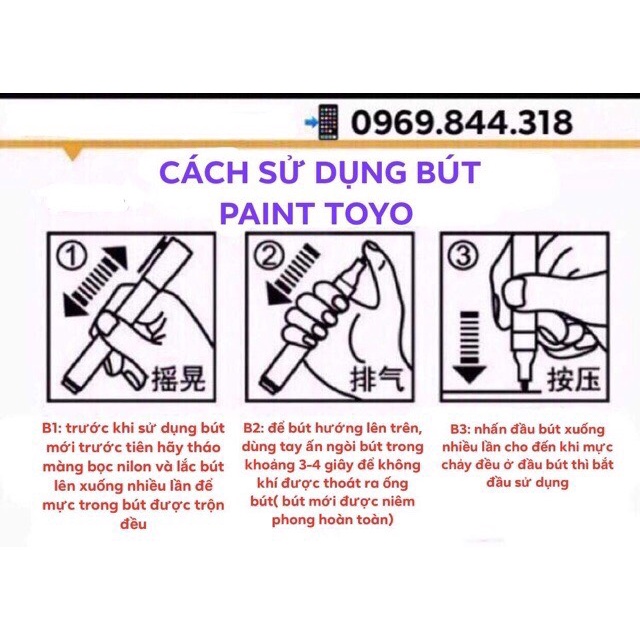 0969.844.318

CÁCH SỬ DỤNG BÚT PAINT TOYO

①

摇晃

②

排气

③

按压

B1: trước khi sử dụng bút mới trước tiên hãy tháo màng bọc nilon và lắc bút lên xuống nhiều lần để mực trong bút được trộn đều

B2: để bút hướng lên trên, dùng tay ấn ngòi bút trong khoảng 3-4 giây để không khí được thoát ra ống bút( bút mới được niêm phong hoàn toàn)

B3: nhấn đầu bút xuống nhiều lần cho đến khi mực chảy đều ở đầu bút thì bắt đầu sử dụng