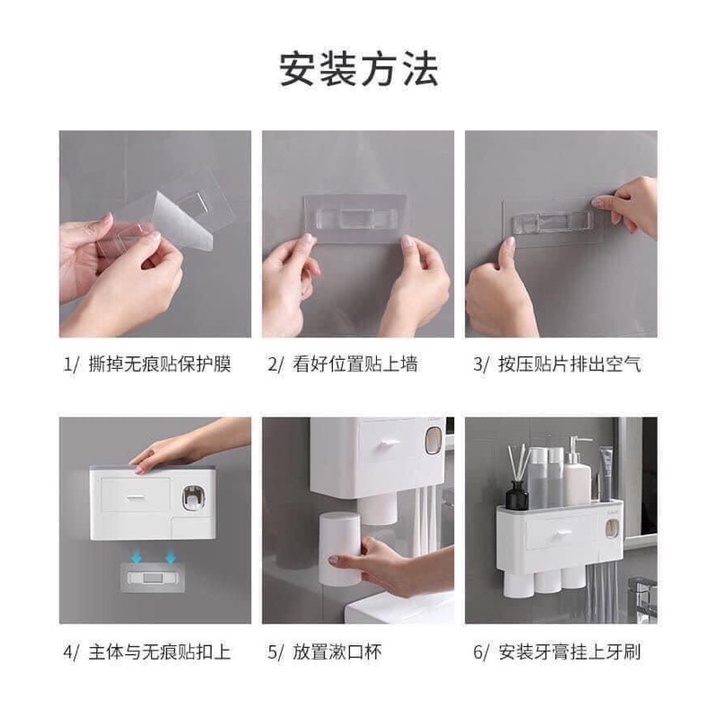 安装方法

1/ 撕掉无痕贴保护膜

2/ 看好位置贴上墙

3/ 按压贴片排出空气

4/ 主体与无痕贴扣上

5/ 放置漱口杯

6/ 安装牙膏挂上牙刷