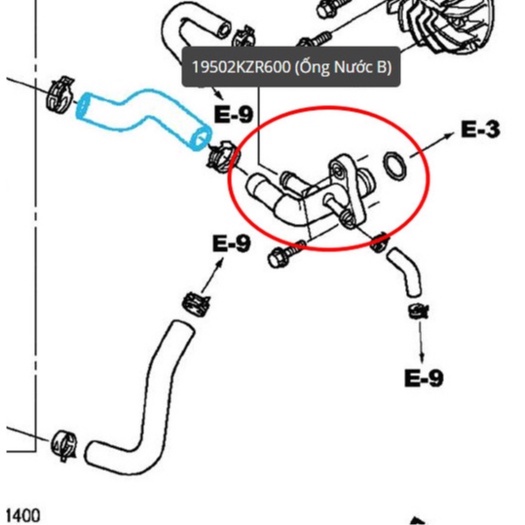 19502KZR600 (Ống Nước B)

E-9

E-3

E-9

E-9

1400