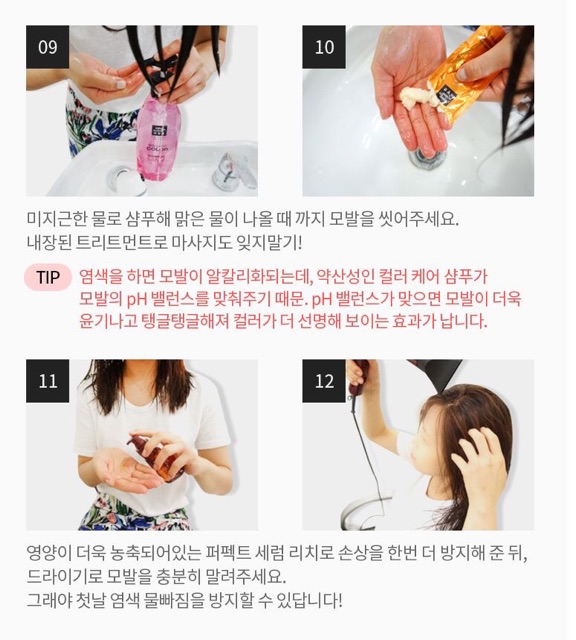 09

10

미지근한 물로 샴푸해 맑은 물이 나올 때 까지 모발을 씻어주세요.
내장된 트리트먼트로 마사지도 잊지말기!

TIP 염색을 하면 모발이 알칼리화되는데, 약산성인 컬러 케어 샴푸가 모발의 pH 밸런스를 맞춰주기 때문. pH 밸런스가 맞으면 모발이 더욱 윤기나고 탱글탱글해져 컬러가 더 선명해 보이는 효과가 납니다.

11

12

영양이 더욱 농축되어있는 퍼펙트 세럼 리치로 손상을 한번 더 방지해 준 뒤,
드라이기로 모발을 충분히 말려주세요.
그래야 첫날 염색 물빠짐을 방지할 수 있답니다!