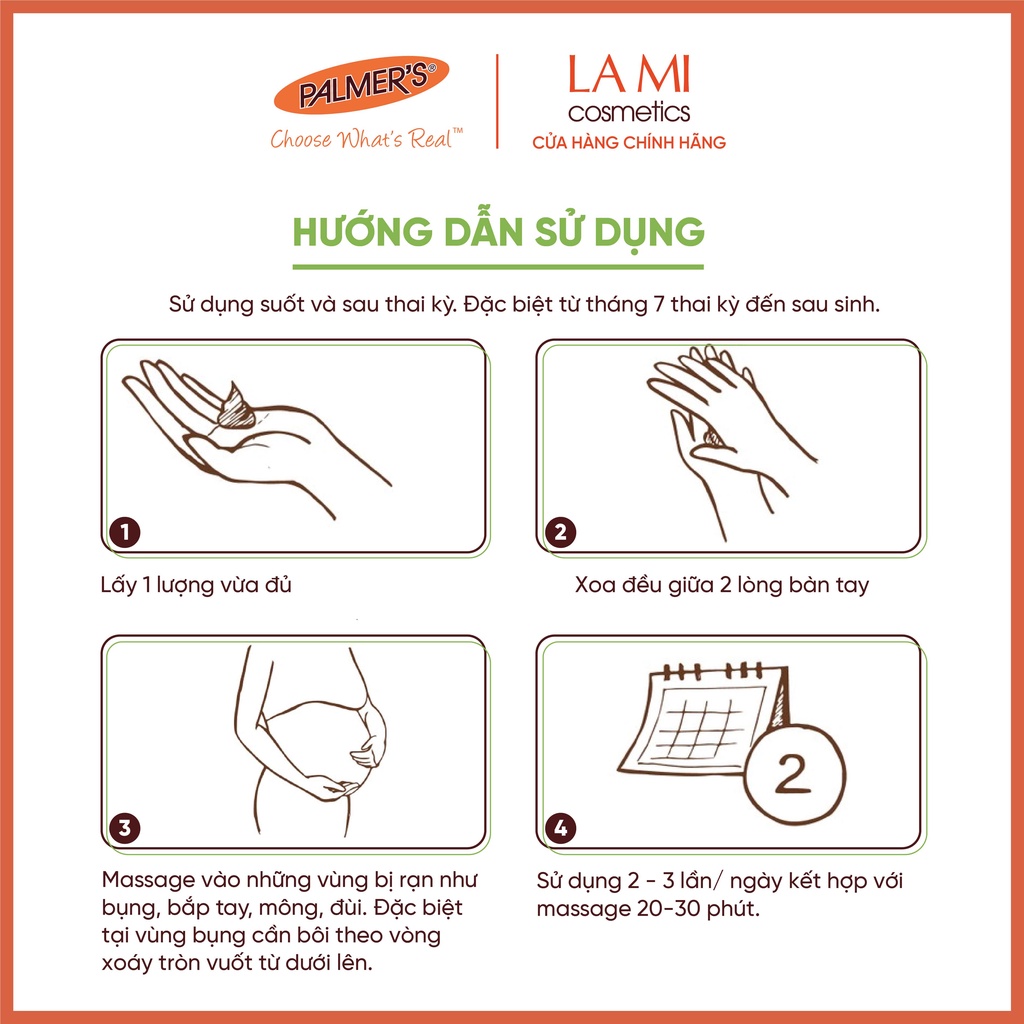 PALMER'S®
Choose What's Real™

LA MI
cosmetics
CỬA HÀNG CHÍNH HÃNG

HƯỚNG DẪN SỬ DỤNG

Sử dụng suốt và sau thai kỳ. Đặc biệt từ tháng 7 thai kỳ đến sau sinh.

1

Lấy 1 lượng vừa đủ

2

Xoa đều giữa 2 lòng bàn tay

3

Massage vào những vùng bị rạn như bụng, bắp tay, mông, đùi. Đặc biệt tại vùng bụng cần bôi theo vòng xoáy tròn vuốt từ dưới lên.

2

4

Sử dụng 2 - 3 lần/ ngày kết hợp với massage 20-30 phút.